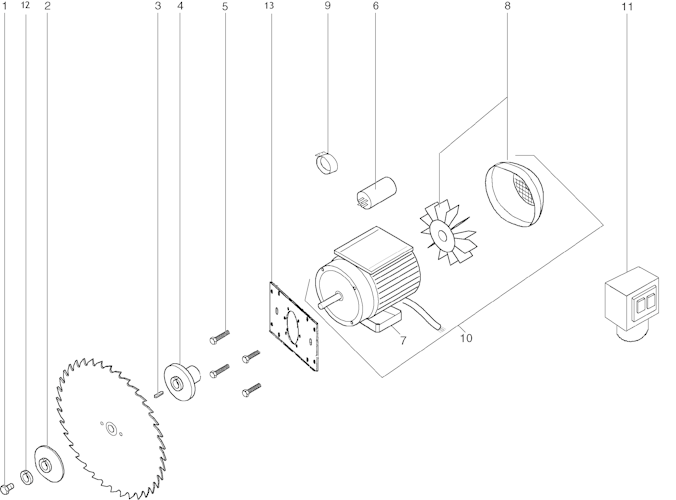 1
12
2
3
4
5
13
9
6
8
11
7
10