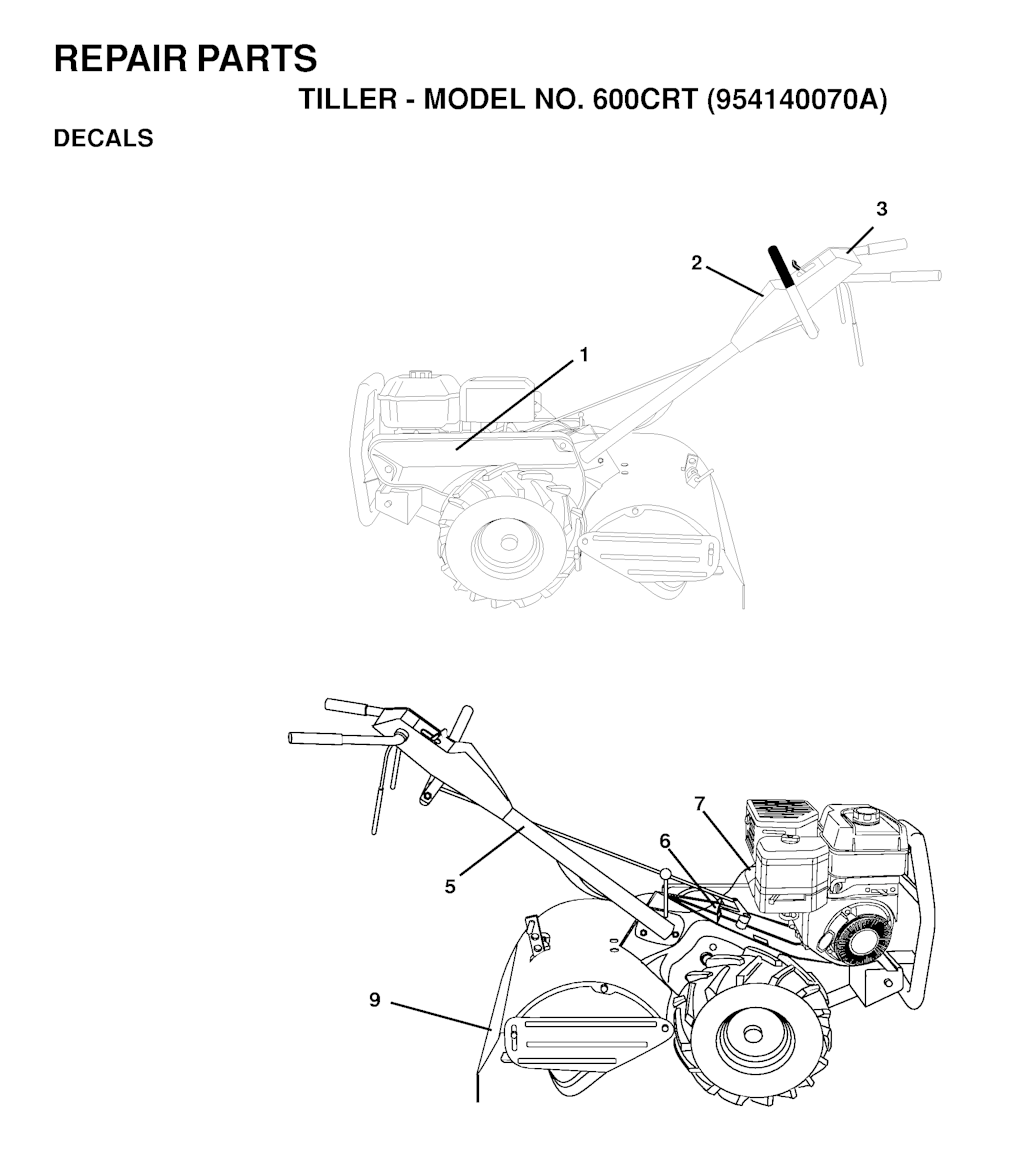 REPAIR PARTS
TILLER - MODEL NO. 600CRT (954140070A)
DECALS

3
2
1

7
6
5
9