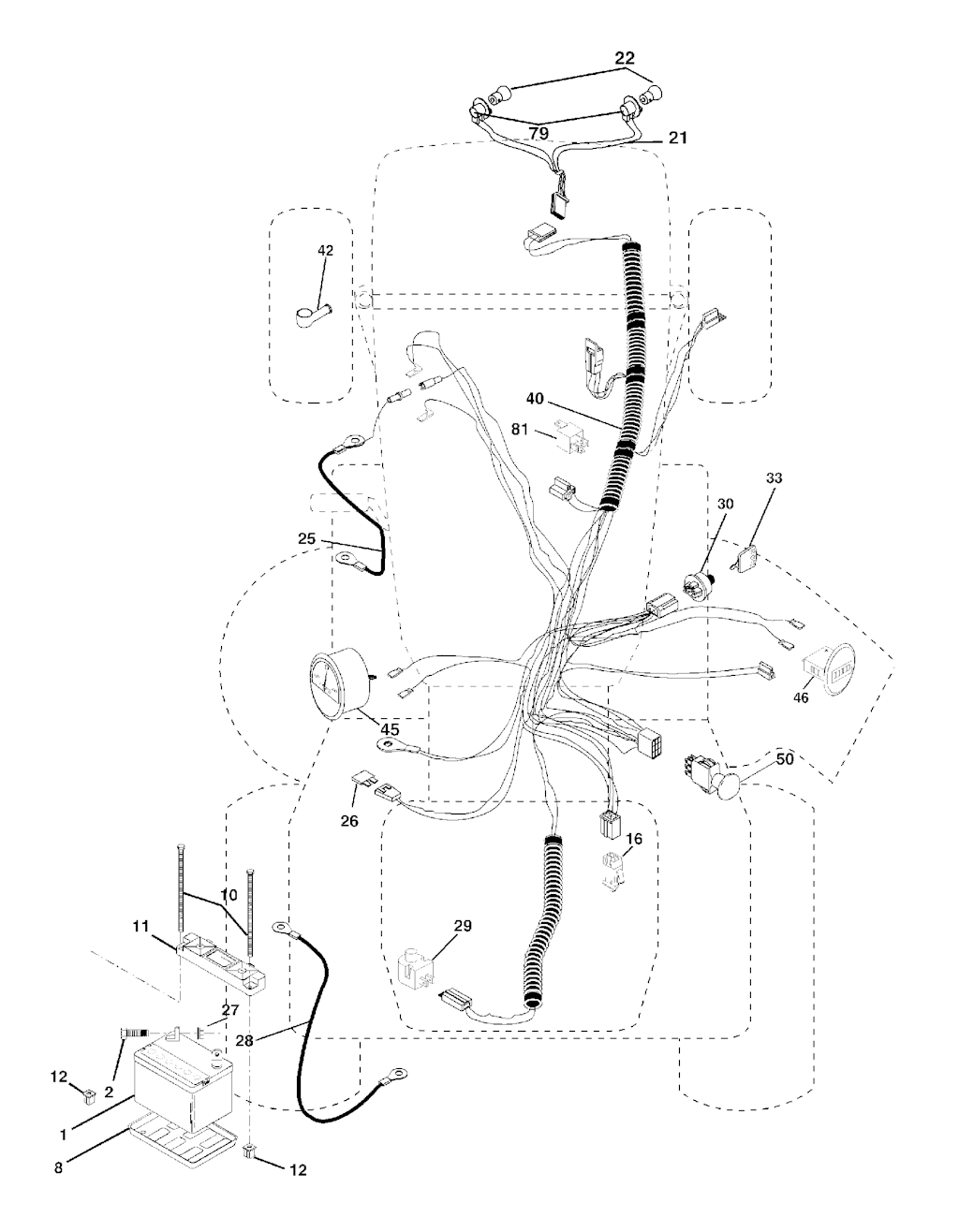 22
79
21
42
40
81
33
30
25
46
45
50
26
16
10
11
29
27
28
12
2
1
8
12