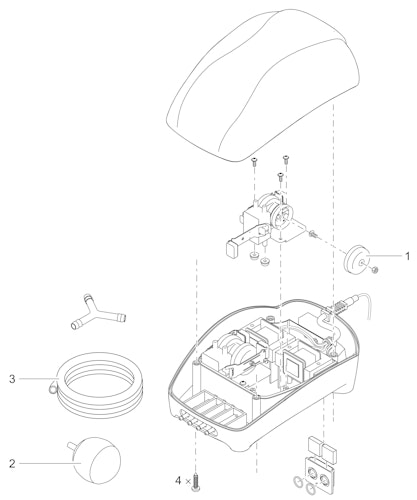 1
3
2
4 ×