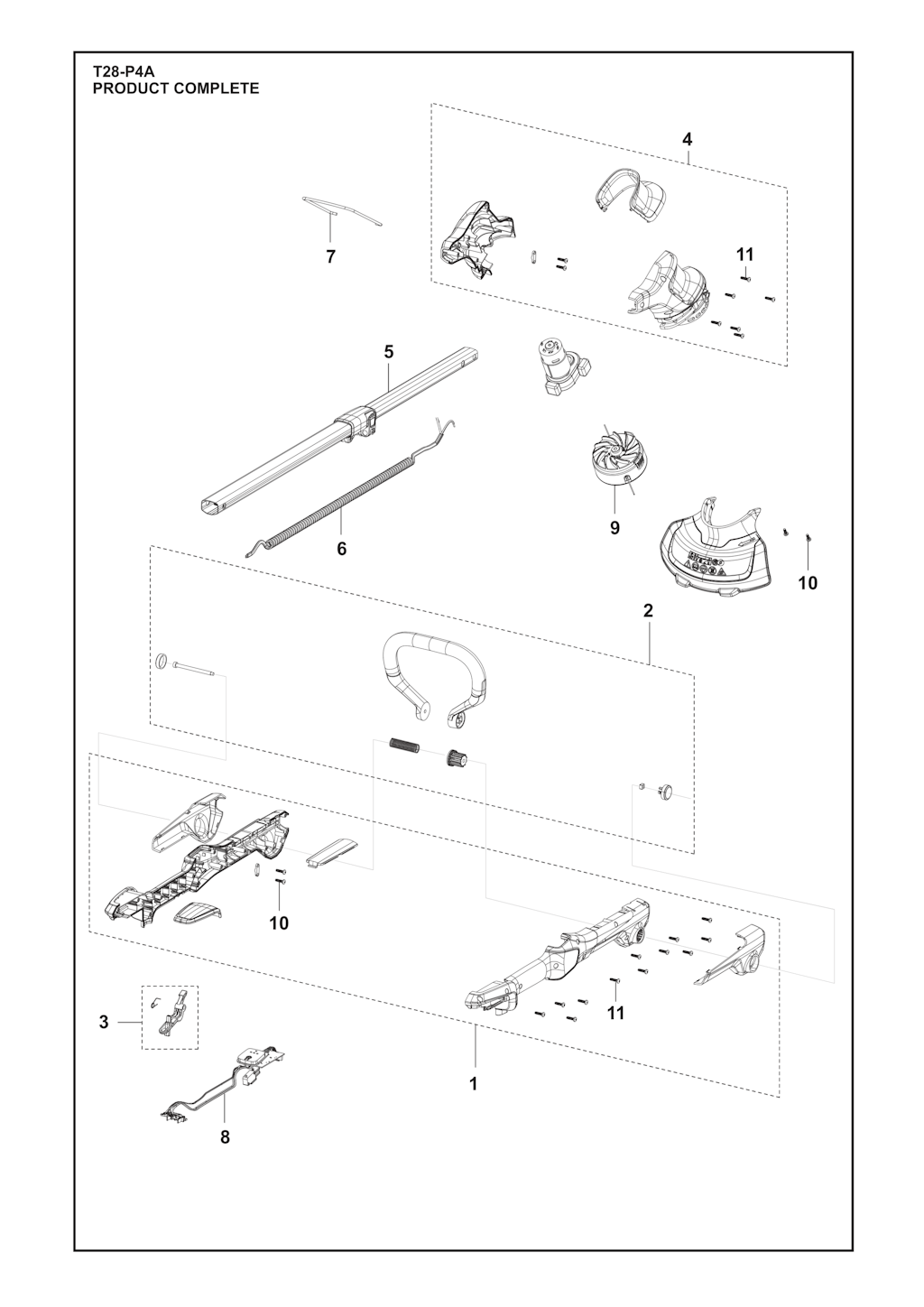 T28-P4A
PRODUCT COMPLETE

4

7

11

5

6

9

10

2

10

11

3

1

8