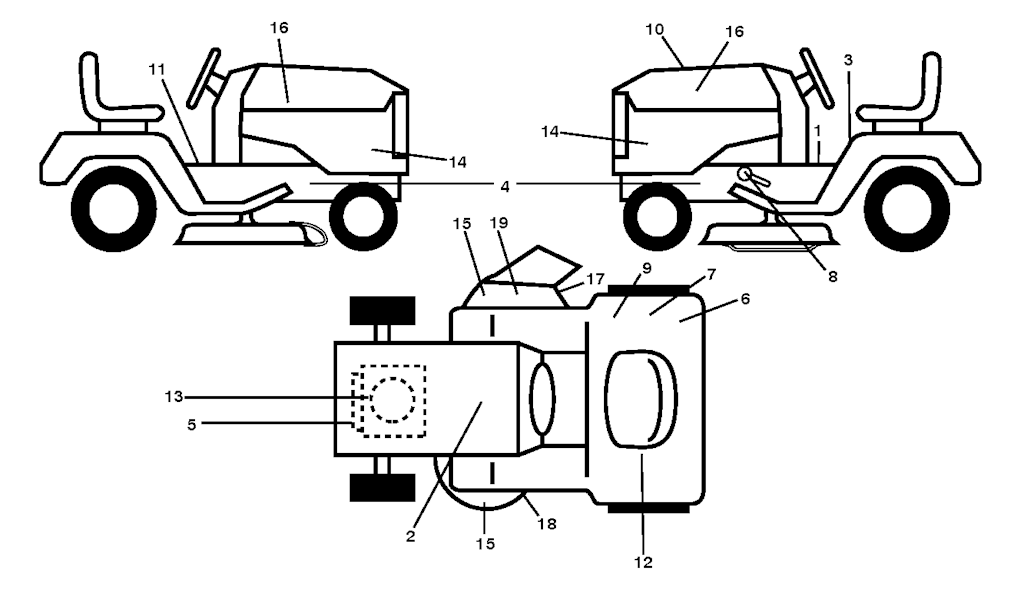 16
11
14
10
16
3
14
1
4
8
15
19
17
9
7
6
13
5
2
15
18
12