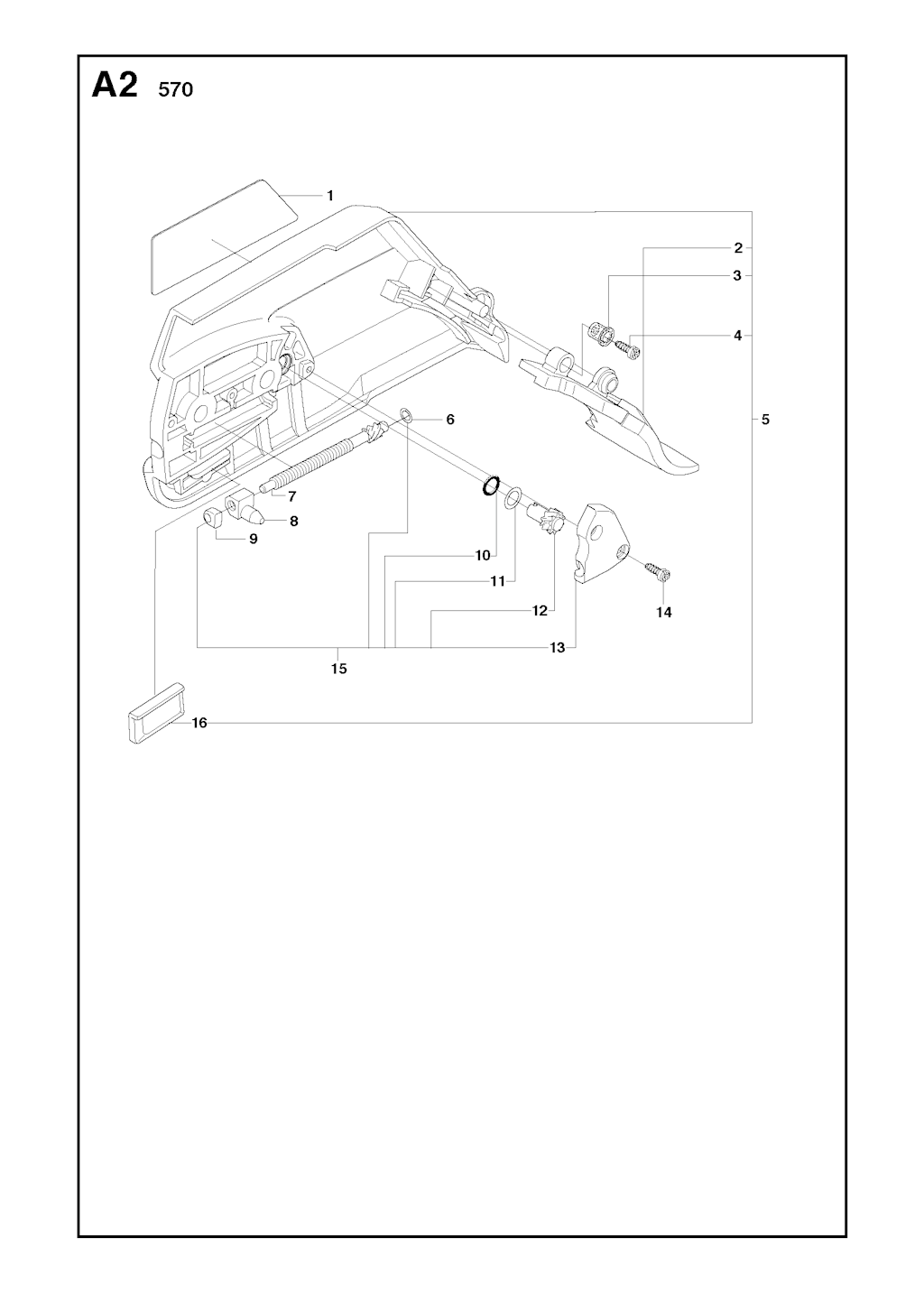 A2 570

1
2
3
4
5
6
7
8
9
10
11
12
13
14
15
16