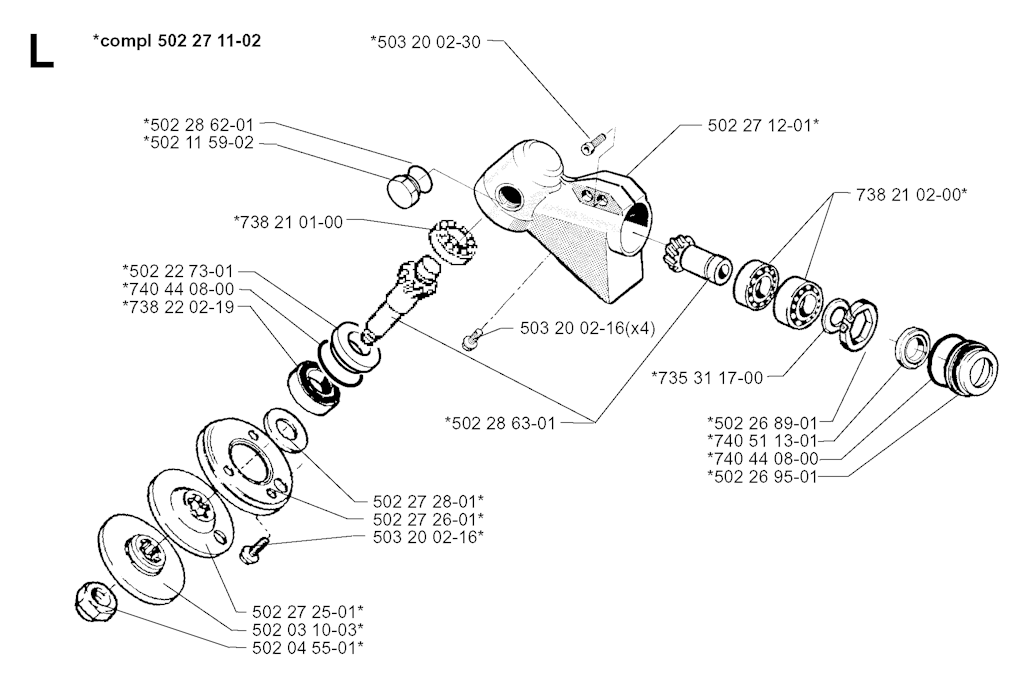 L

*compl 502 27 11-02

*503 20 02-30

*502 28 62-01
*502 11 59-02

502 27 12-01*

738 21 02-00*

*738 21 01-00

*502 22 73-01
*740 44 08-00
*738 22 02-19

503 20 02-16(x4)

*735 31 17-00

*502 28 63-01

*502 26 89-01
*740 51 13-01
*740 44 08-00
*502 26 95-01

502 27 28-01*
502 27 26-01*
503 20 02-16*

502 27 25-01*
502 03 10-03*
502 04 55-01*