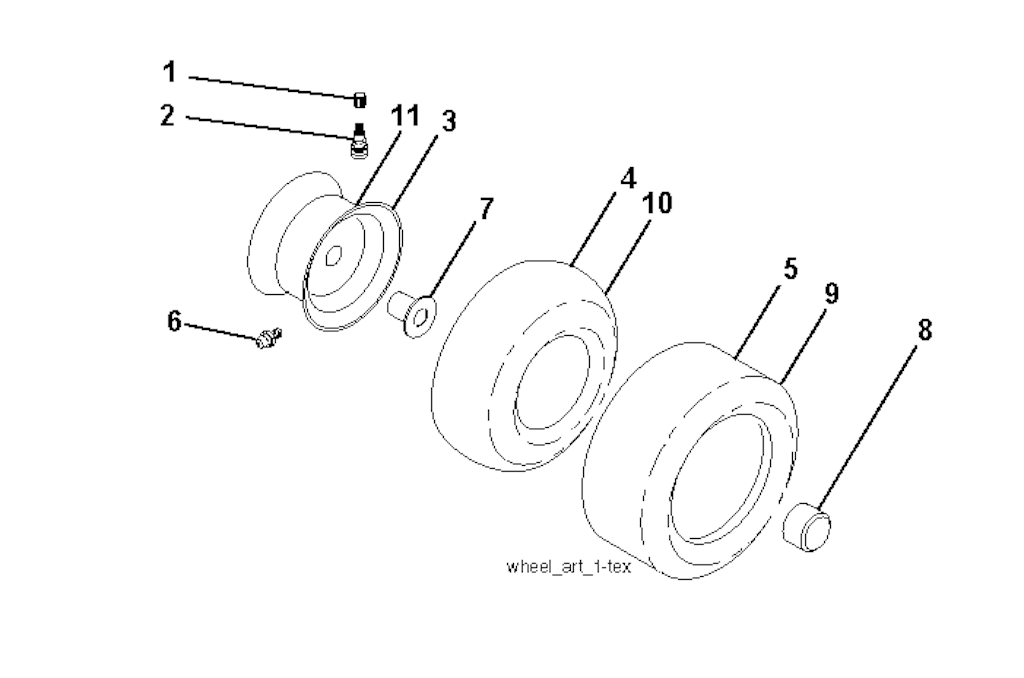 1
2
11
3
7
4
10
6
5
9
8
wheel_art_1-tex