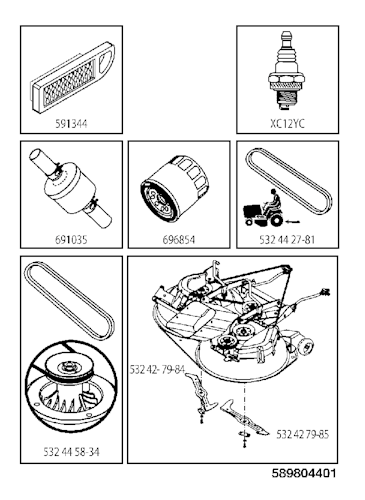 591344

XC12YC

691035

696854

532 44 27-81

532 44 58-34

532 42- 79-84

532 42 79-85

589804401