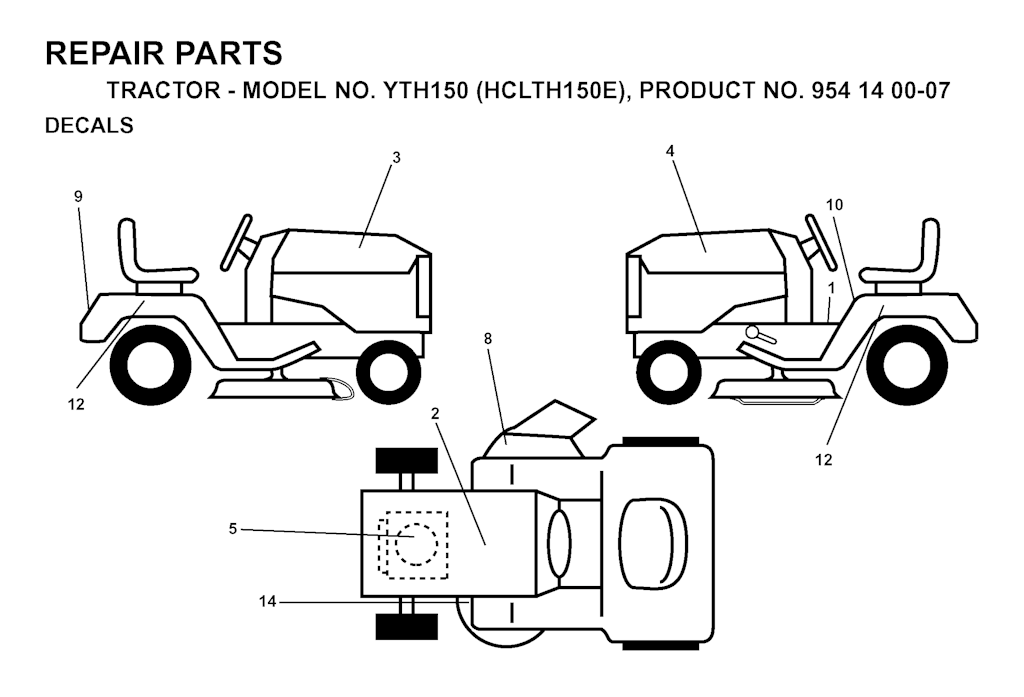 REPAIR PARTS
TRACTOR - MODEL NO. YTH150 (HCLTH150E), PRODUCT NO. 954 14 00-07
DECALS

3
9
12
4
10
1
12
8
2
5
14