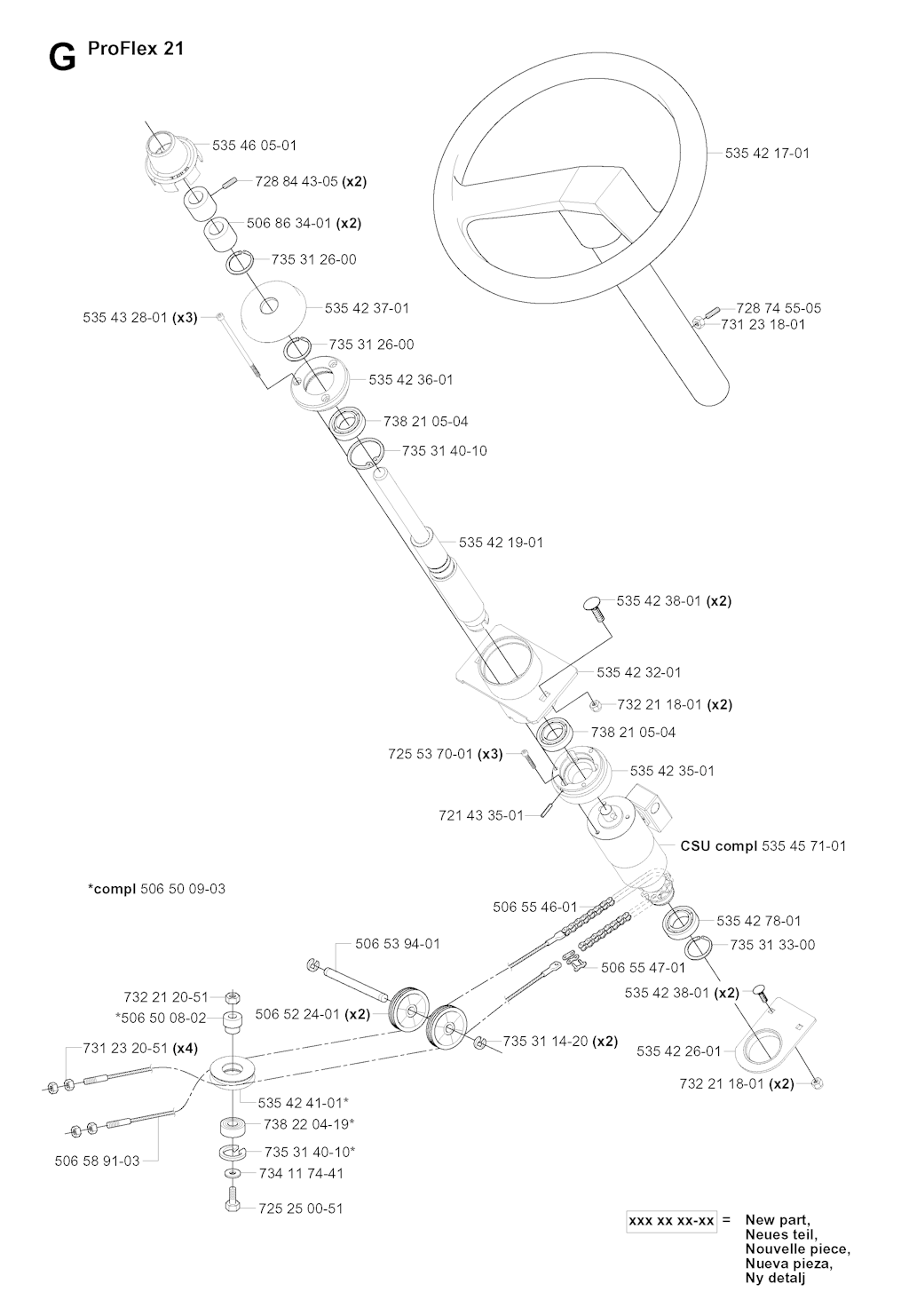 G ProFlex 21

535 46 05-01
728 84 43-05 (x2)
506 86 34-01 (x2)
735 31 26-00
535 43 28-01 (x3)
535 42 37-01
735 31 26-00
535 42 36-01
738 21 05-04
735 31 40-10
535 42 19-01

535 42 17-01
728 74 55-05
731 23 18-01

535 42 38-01 (x2)
535 42 32-01
732 21 18-01 (x2)
738 21 05-04
725 53 70-01 (x3)
535 42 35-01
721 43 35-01
CSU compl 535 45 71-01

*compl 506 50 09-03

506 55 46-01
535 42 78-01
735 31 33-00
506 53 94-01
506 55 47-01
535 42 38-01 (x2)
732 21 20-51
*506 50 08-02
506 52 24-01 (x2)
735 31 14-20 (x2)
535 42 26-01
731 23 20-51 (x4)
732 21 18-01 (x2)
535 42 41-01*
738 22 04-19*
506 58 91-03
735 31 40-10*
734 11 74-41
725 25 00-51

xxx xx xx-xx = New part, Neues teil, Nouvelle piece, Nueva pieza, Ny detalj