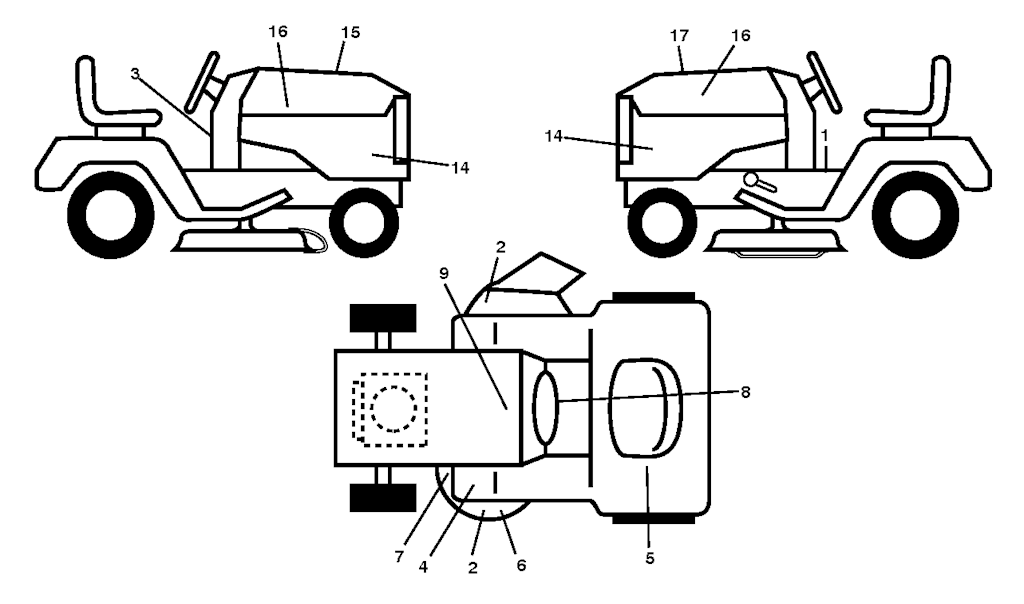 16
15
3
14
17
16
14
1
2
9
8
7
4
2
6
5