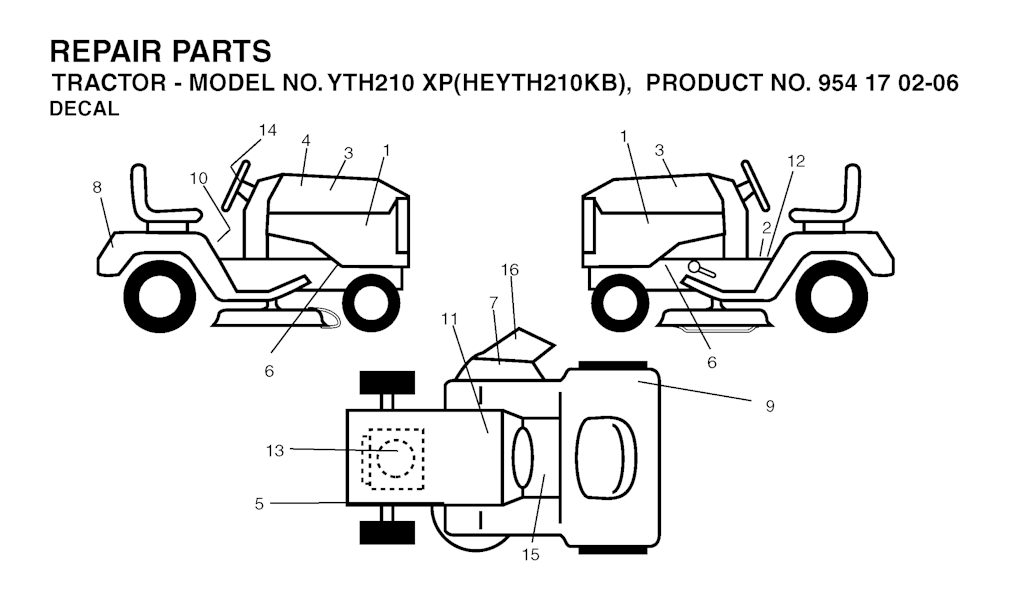 REPAIR PARTS
TRACTOR - MODEL NO. YTH210 XP(HEYTH210KB), PRODUCT NO. 954 17 02-06
DECAL

14
4
3
1
10
8
6
1
3
12
2
6
16
7
11
9
13
5
15