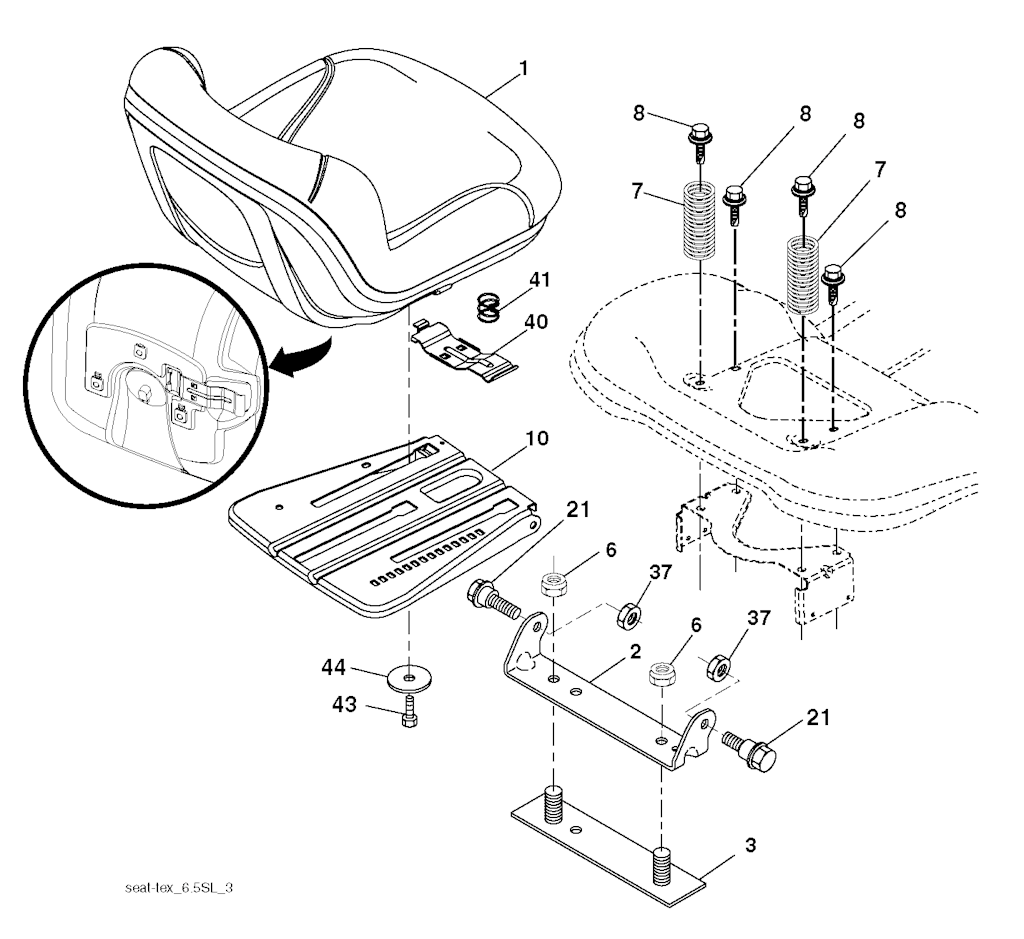 1
8
8
8
7
7
8
41
40
10
21
6
37
6
37
2
21
44
43
3
seat-tex_6.5SL_3