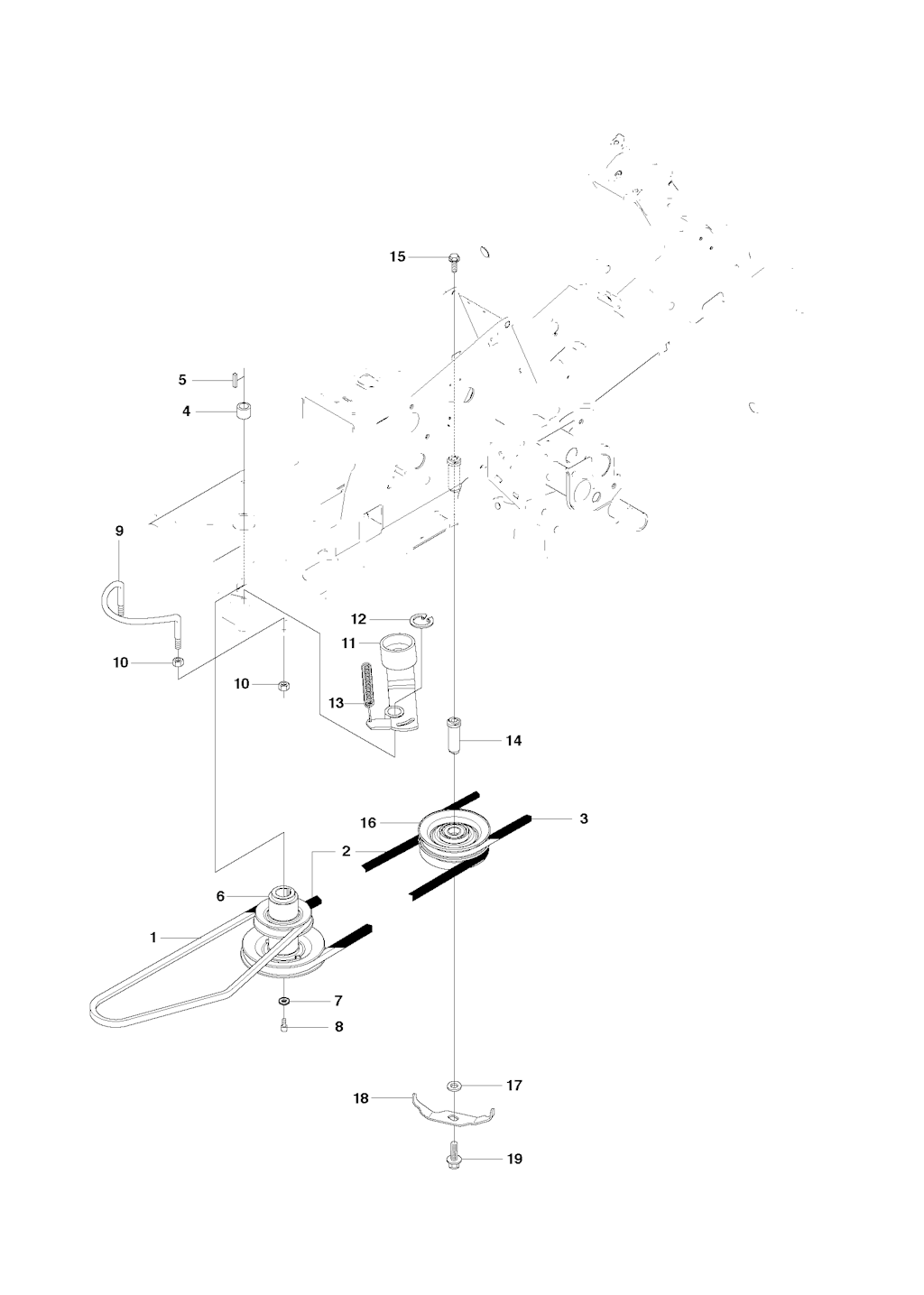 15
5
4
9
10
10
12
11
13
14
16
3
2
6
1
7
8
17
18
19