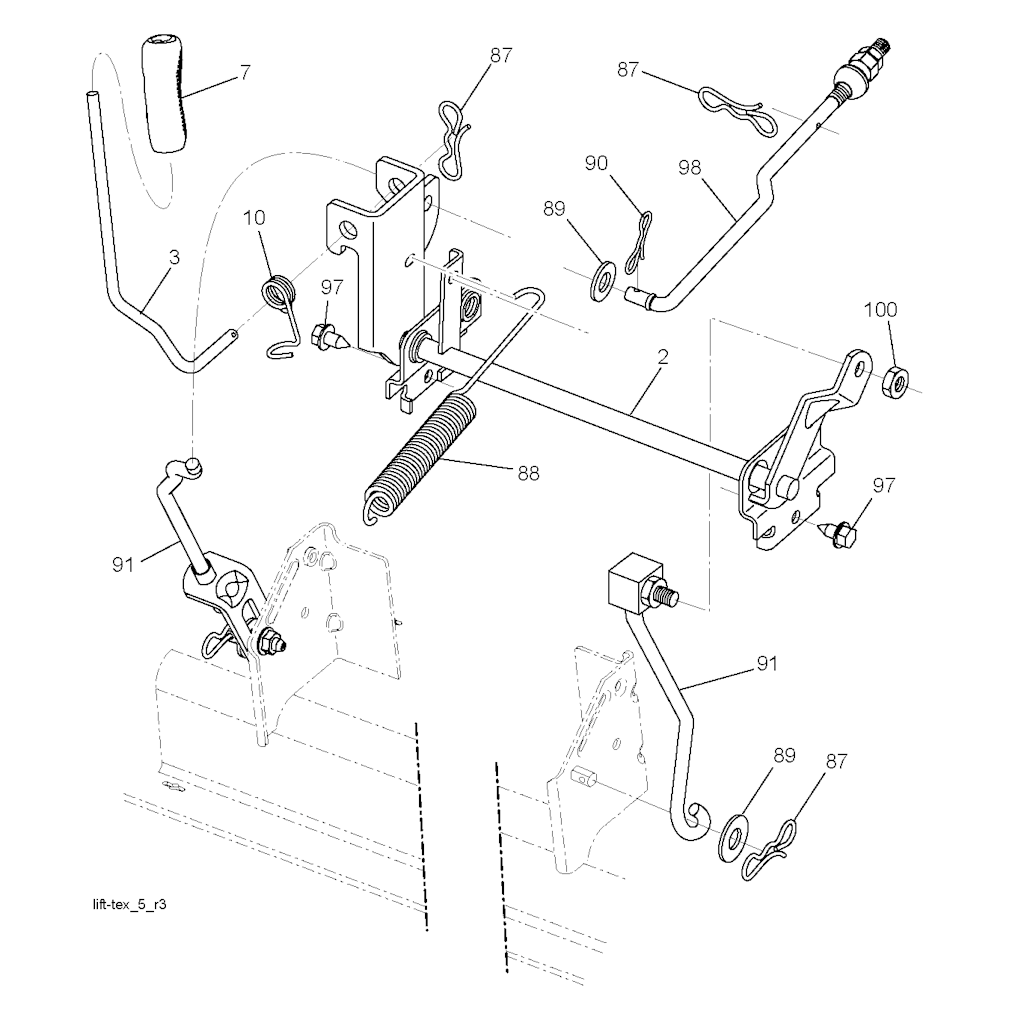 7
87
87
90
98
89
10
3
97
100
2
88
97
91
91
89
87
lift-tex_5_r3