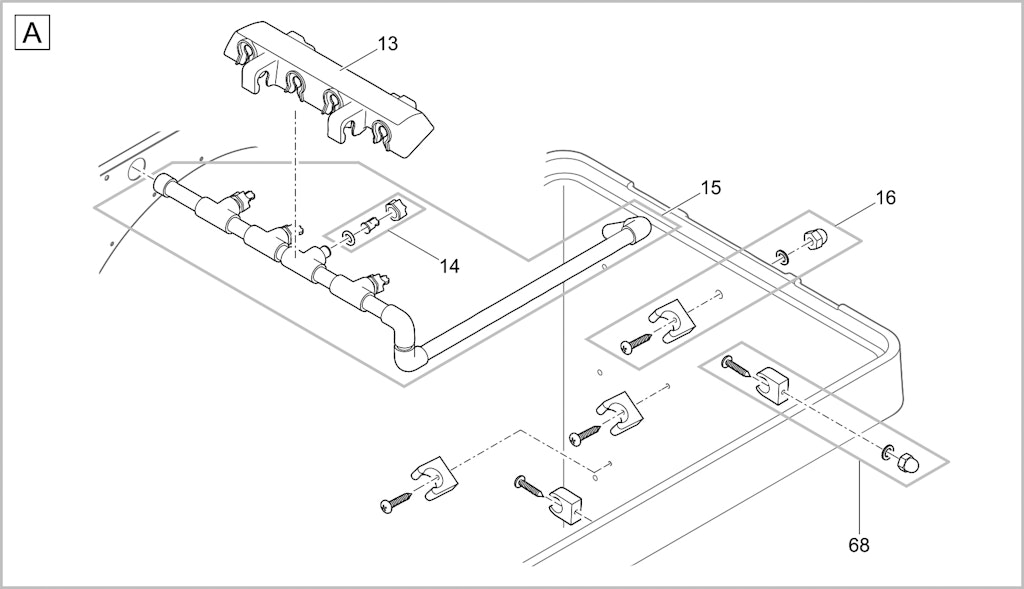 A

13

15

16

14

68