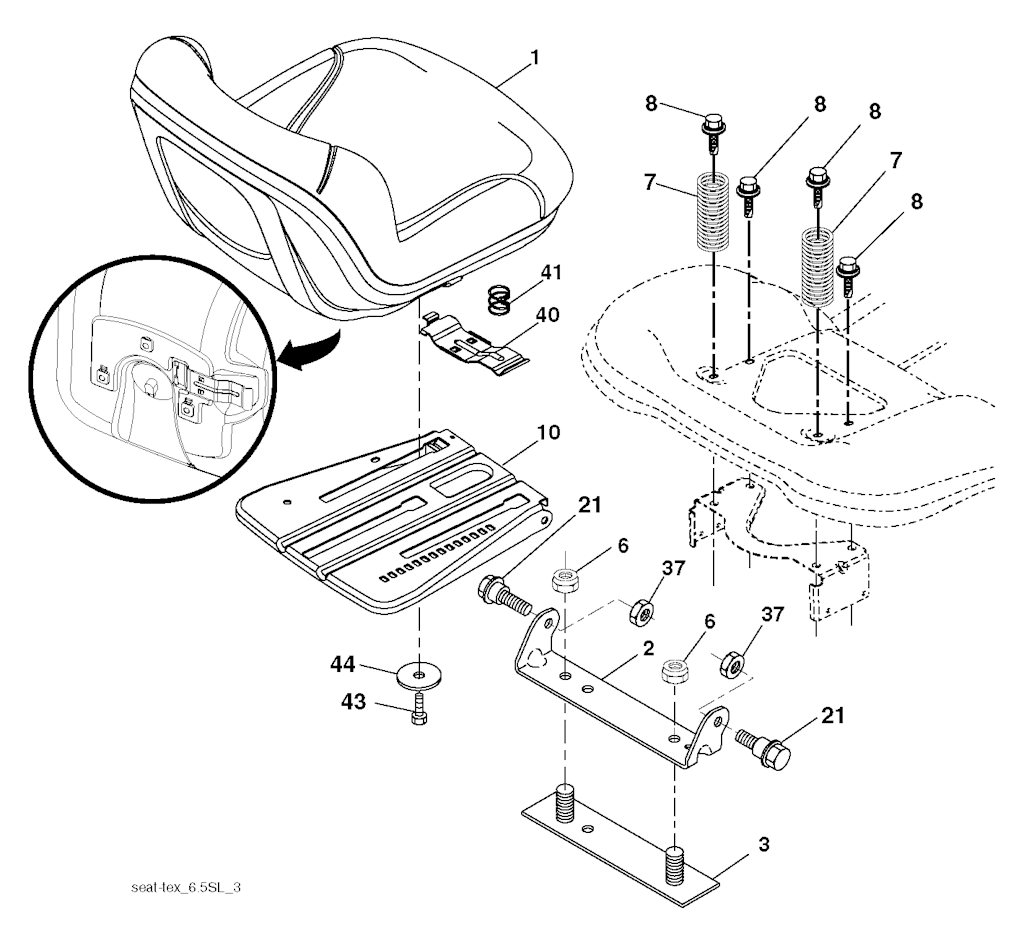 1
8
8
8
7
7
8
41
40
10
21
6
37
6
37
2
44
43
21
3
seat-tex_6.5SL_3