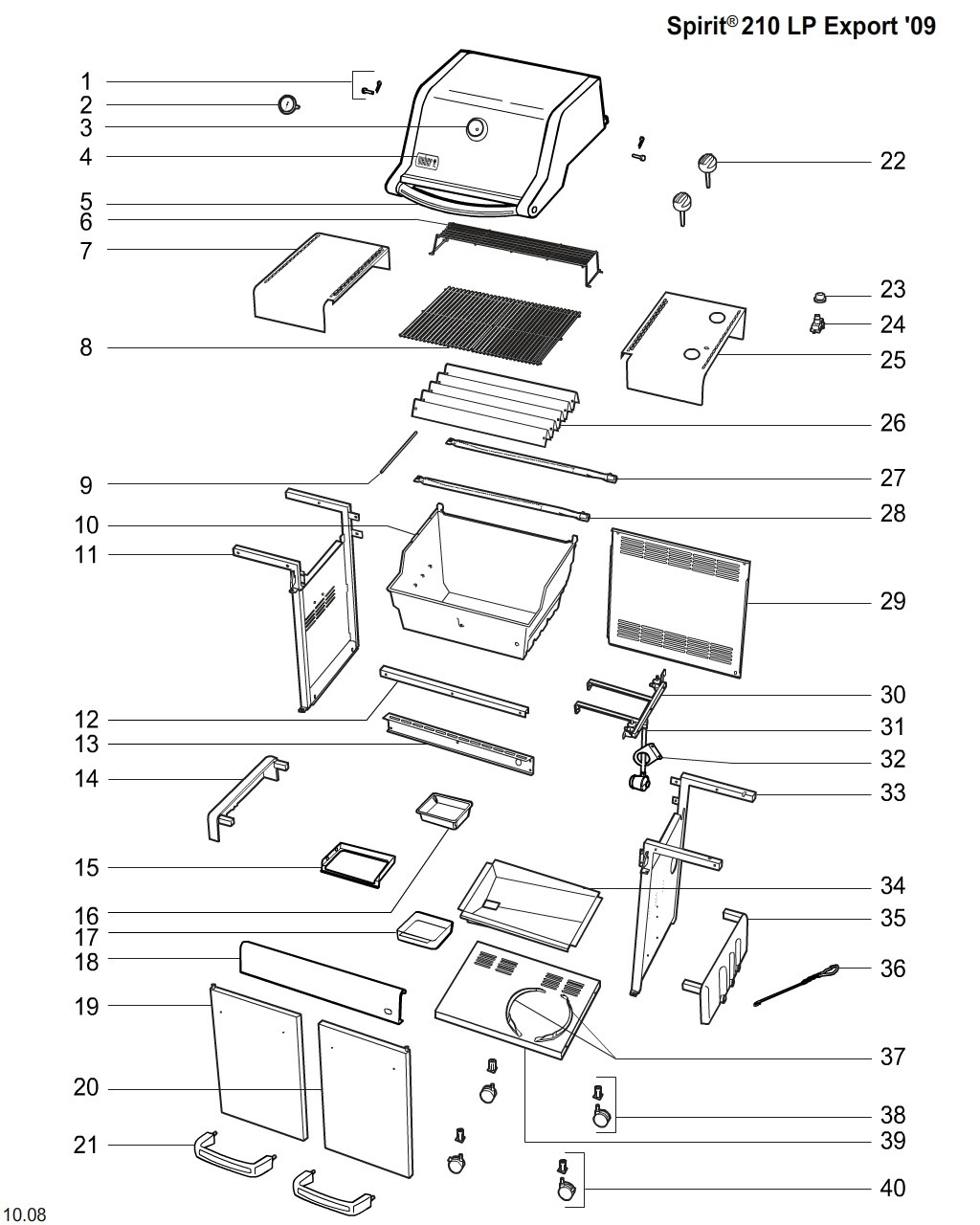 Spirit® 210 LP Export '09

1
2
3
4
5
6
7
8
9
10
11
12
13
14
15
16
17
18
19
20
21

22
23
24
25
26
27
28
29
30
31
32
33
34
35
36
37
38
39
40

10.08