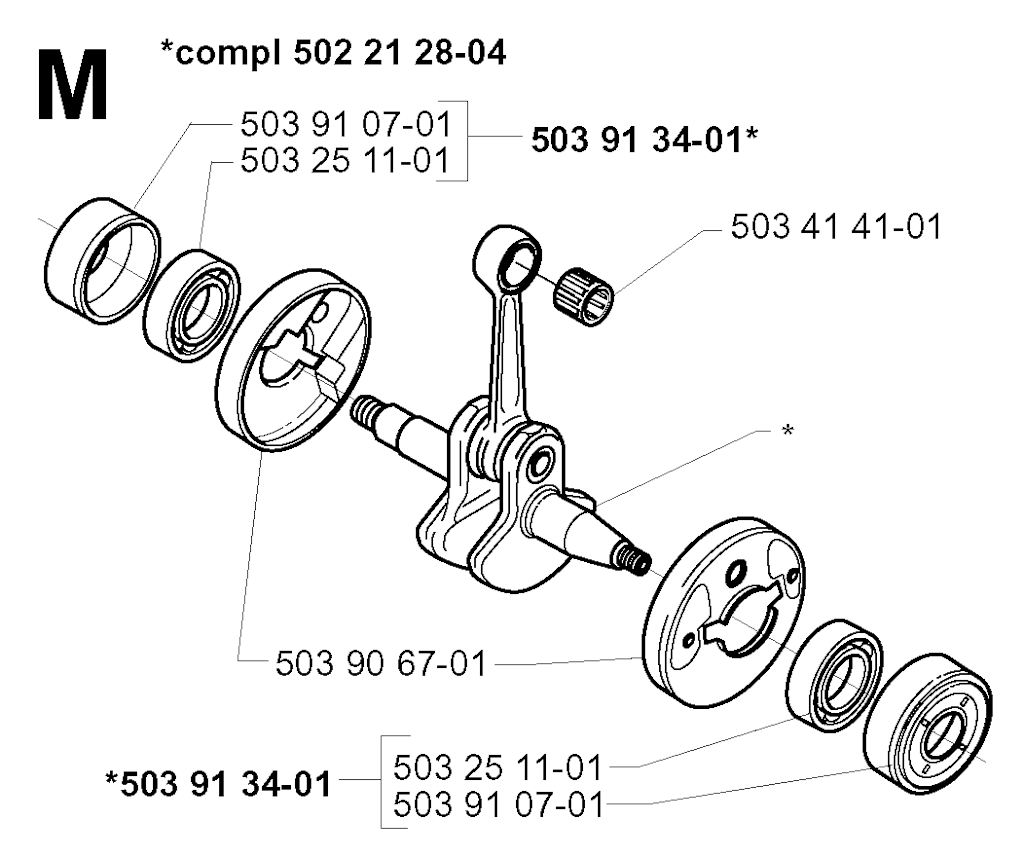 M

*compl 502 21 28-04

503 91 07-01
503 25 11-01

503 91 34-01*

503 41 41-01

*

503 90 67-01

*503 91 34-01

503 25 11-01
503 91 07-01