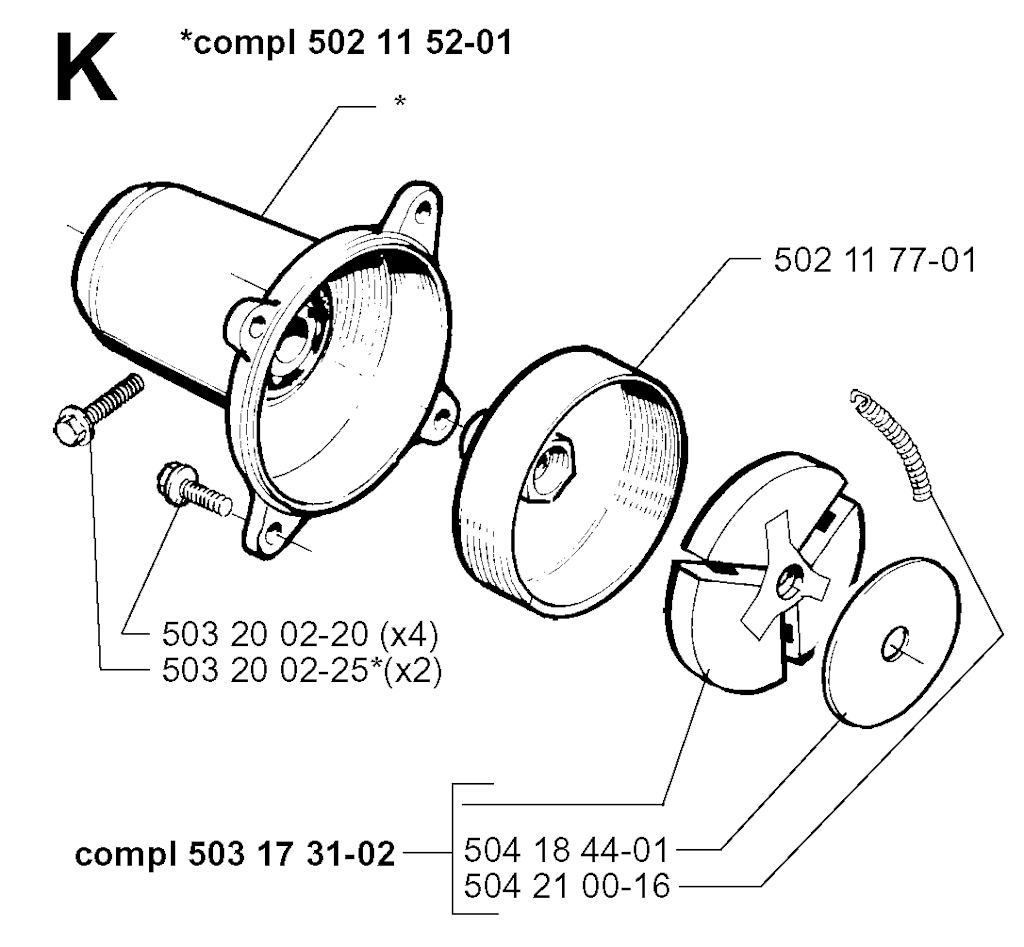 K *compl 502 11 52-01

*

502 11 77-01

503 20 02-20 (x4)
503 20 02-25*(x2)

compl 503 17 31-02

504 18 44-01
504 21 00-16