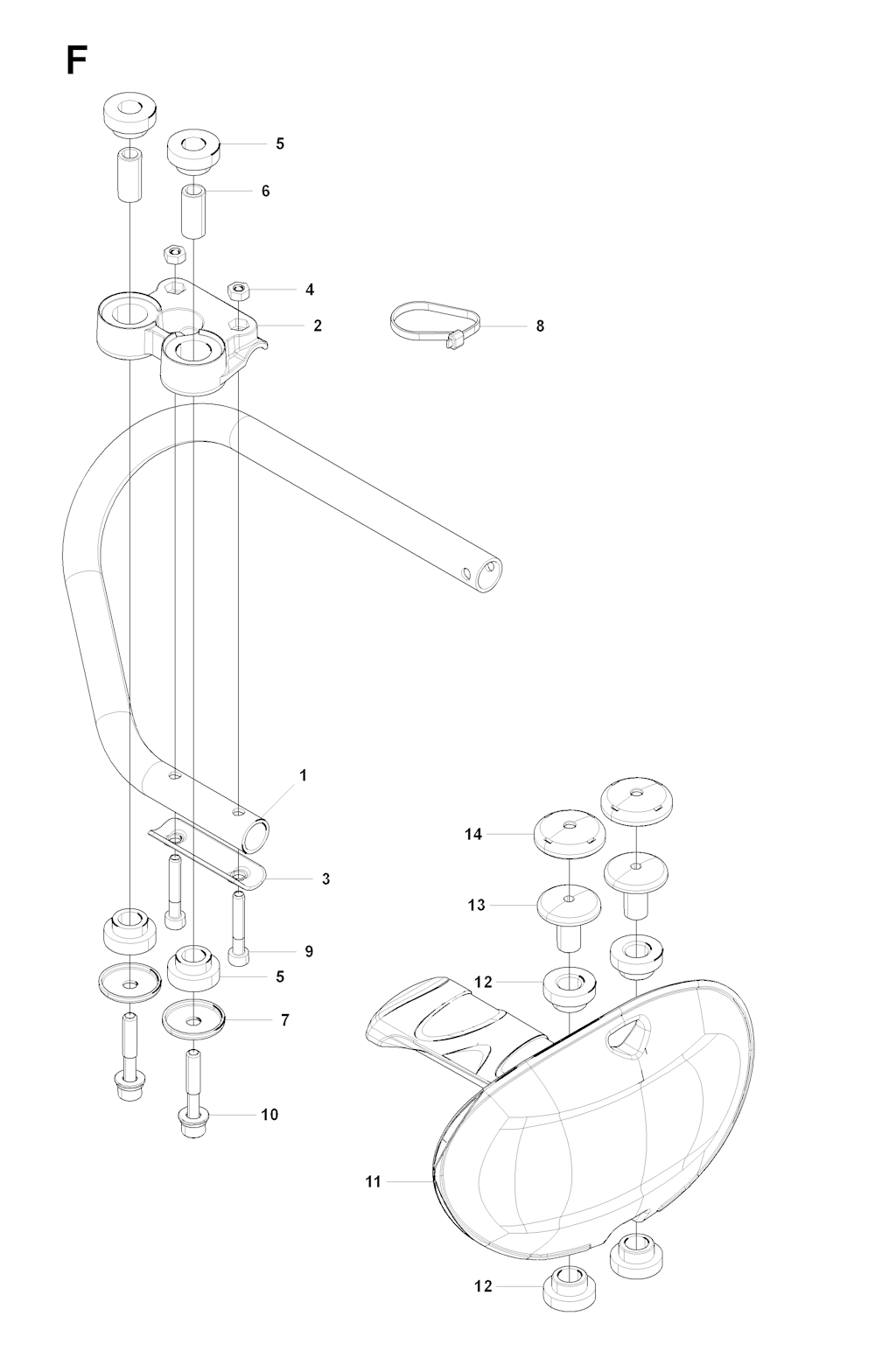 F

5
6
4
2
8
1
3
9
5
7
10
14
13
12
11
12