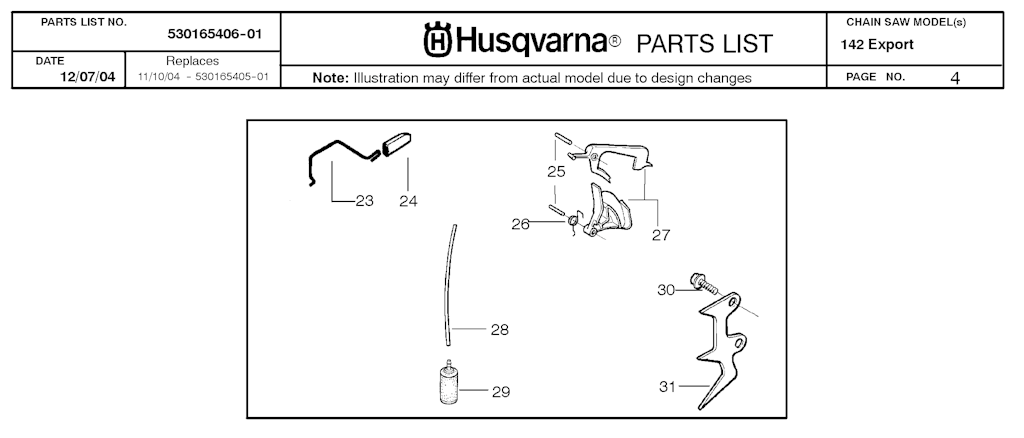 PARTS LIST NO. 530165406-01

DATE 12/07/04

Replaces 11/10/04 - 530165405-01

Husqvarna® PARTS LIST

Note: Illustration may differ from actual model due to design changes

CHAIN SAW MODEL(s) 142 Export

PAGE NO. 4

23 24

25

26 27

28

29

30

31