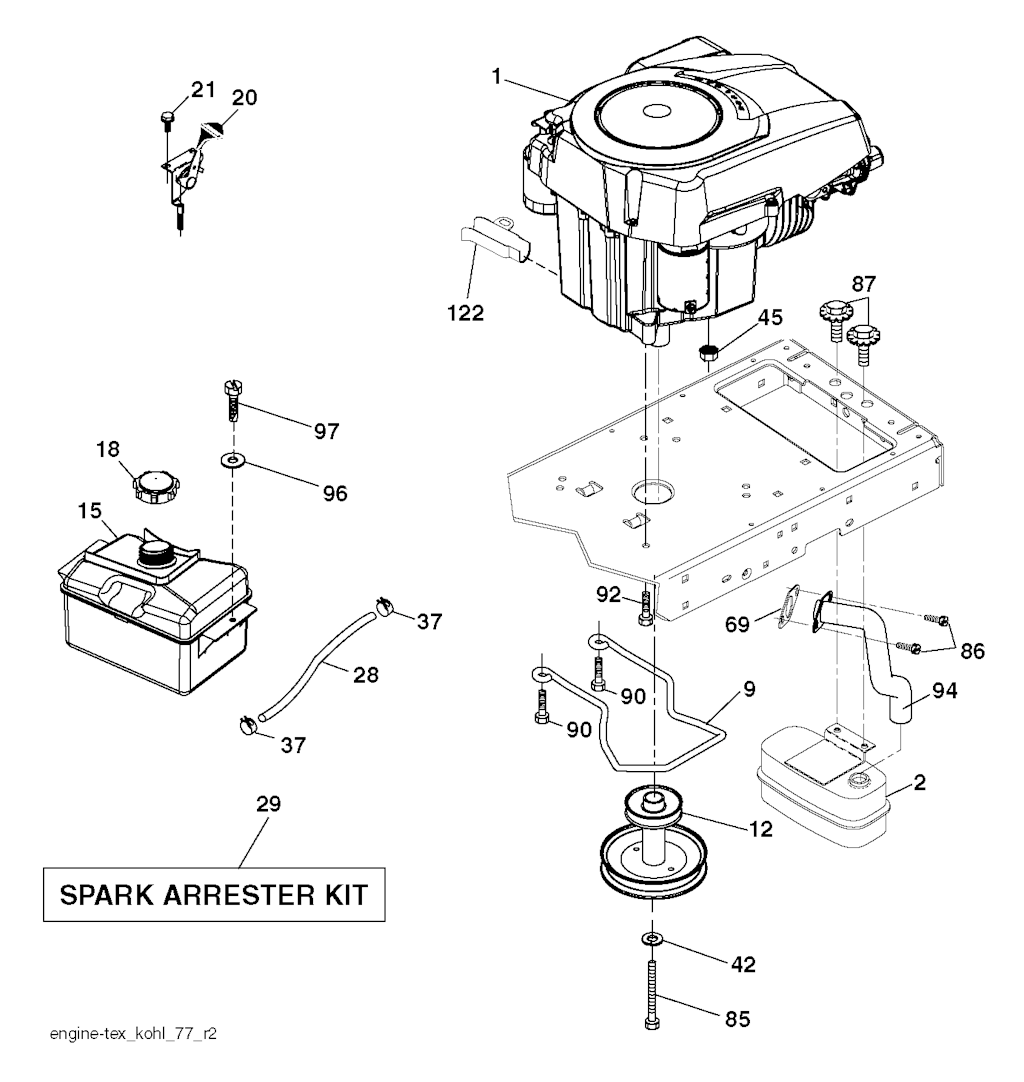 21
20
1
122
87
45
97
18
96
15
37
28
37
92
69
86
90
9
94
90
2
12
29
SPARK ARRESTER KIT
42
85
engine-tex_kohl_77_r2