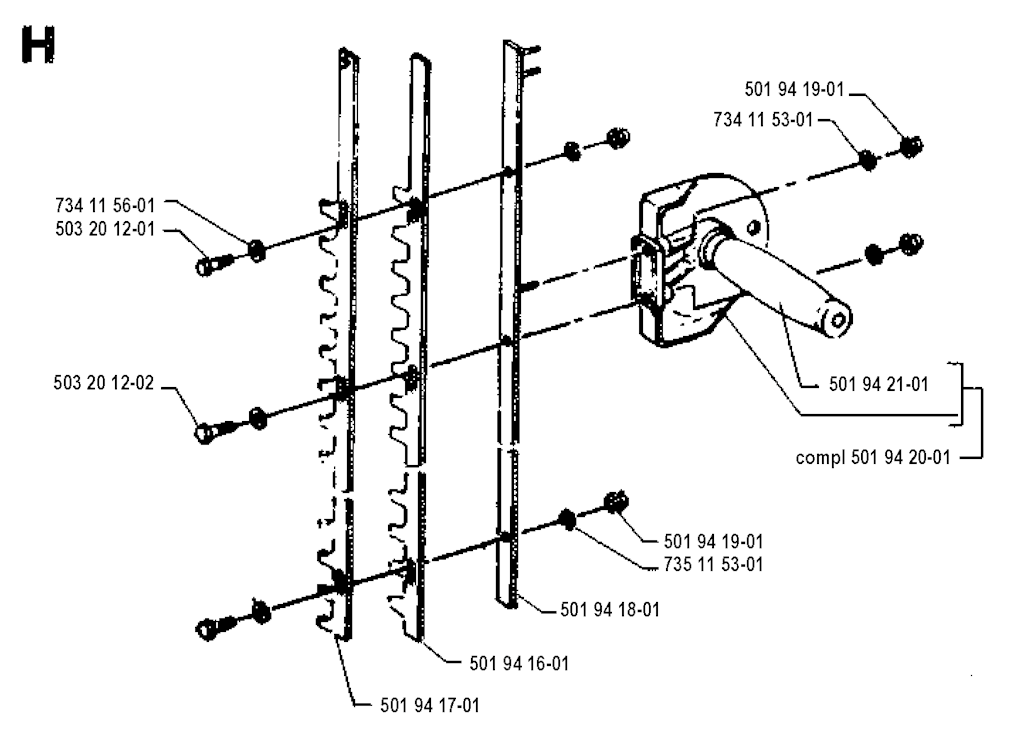 H

501 94 19-01
734 11 53-01
734 11 56-01
503 20 12-01
503 20 12-02
501 94 21-01
compl 501 94 20-01
501 94 19-01
735 11 53-01
501 94 18-01
501 94 16-01
501 94 17-01