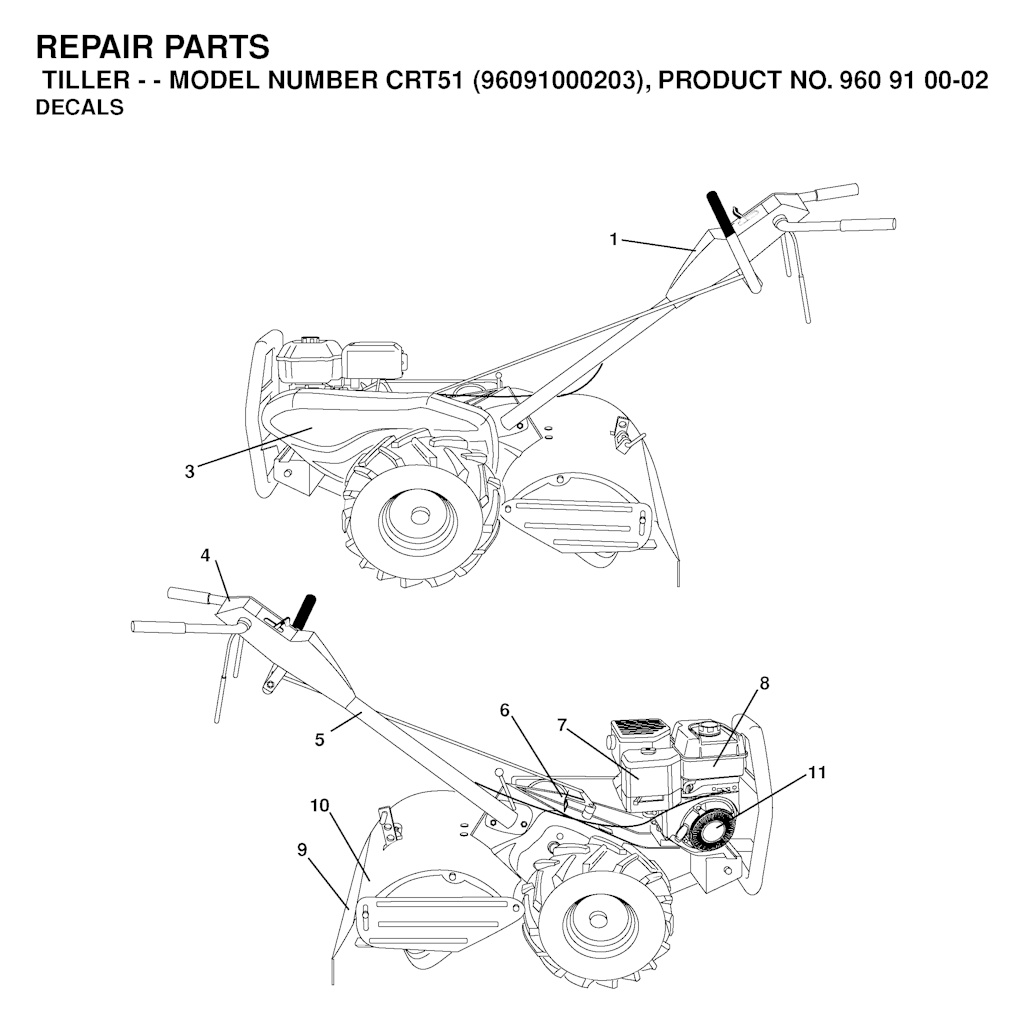 REPAIR PARTS
TILLER - - MODEL NUMBER CRT51 (96091000203), PRODUCT NO. 960 91 00-02
DECALS

1
3
4
5
6
7
8
11
10
9