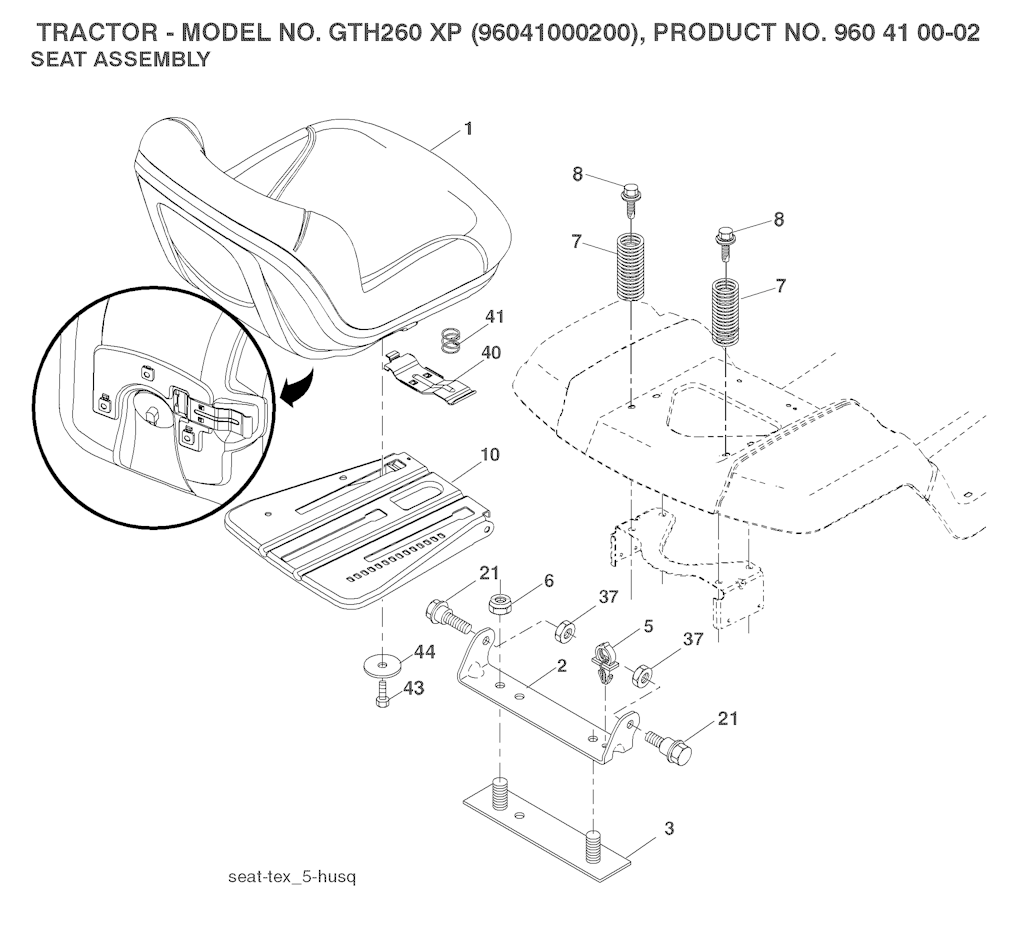 TRACTOR - MODEL NO. GTH260 XP (96041000200), PRODUCT NO. 960 41 00-02
SEAT ASSEMBLY

1
8
8
7
7
41
40
10
21
6
37
5
37
44
2
43
21
3

seat-tex_5-husq