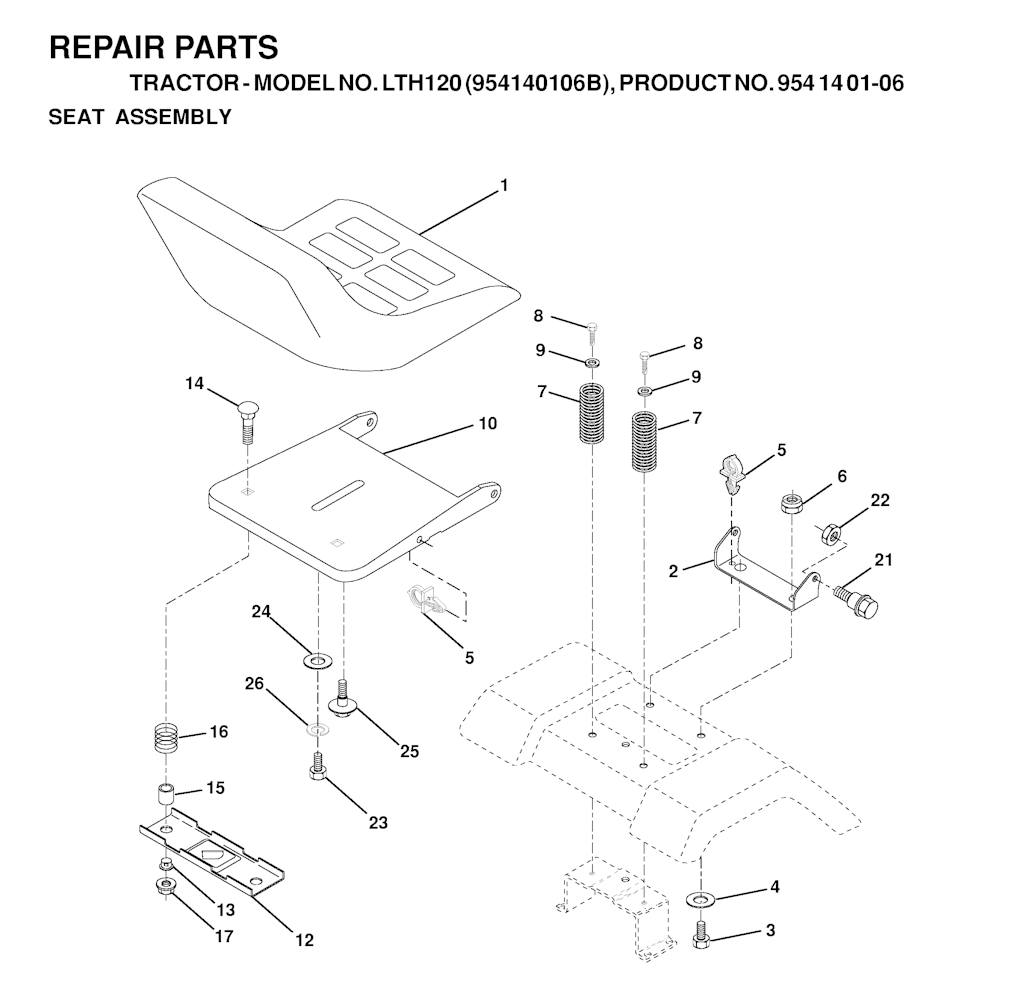 REPAIR PARTS
TRACTOR - MODEL NO. LTH120 (954140106B), PRODUCT NO. 954 14 01-06
SEAT ASSEMBLY

1
8
9
7
8
9
7
14
10
5
6
22
2
21
5
24
26
25
16
15
23
13
17
12
4
3