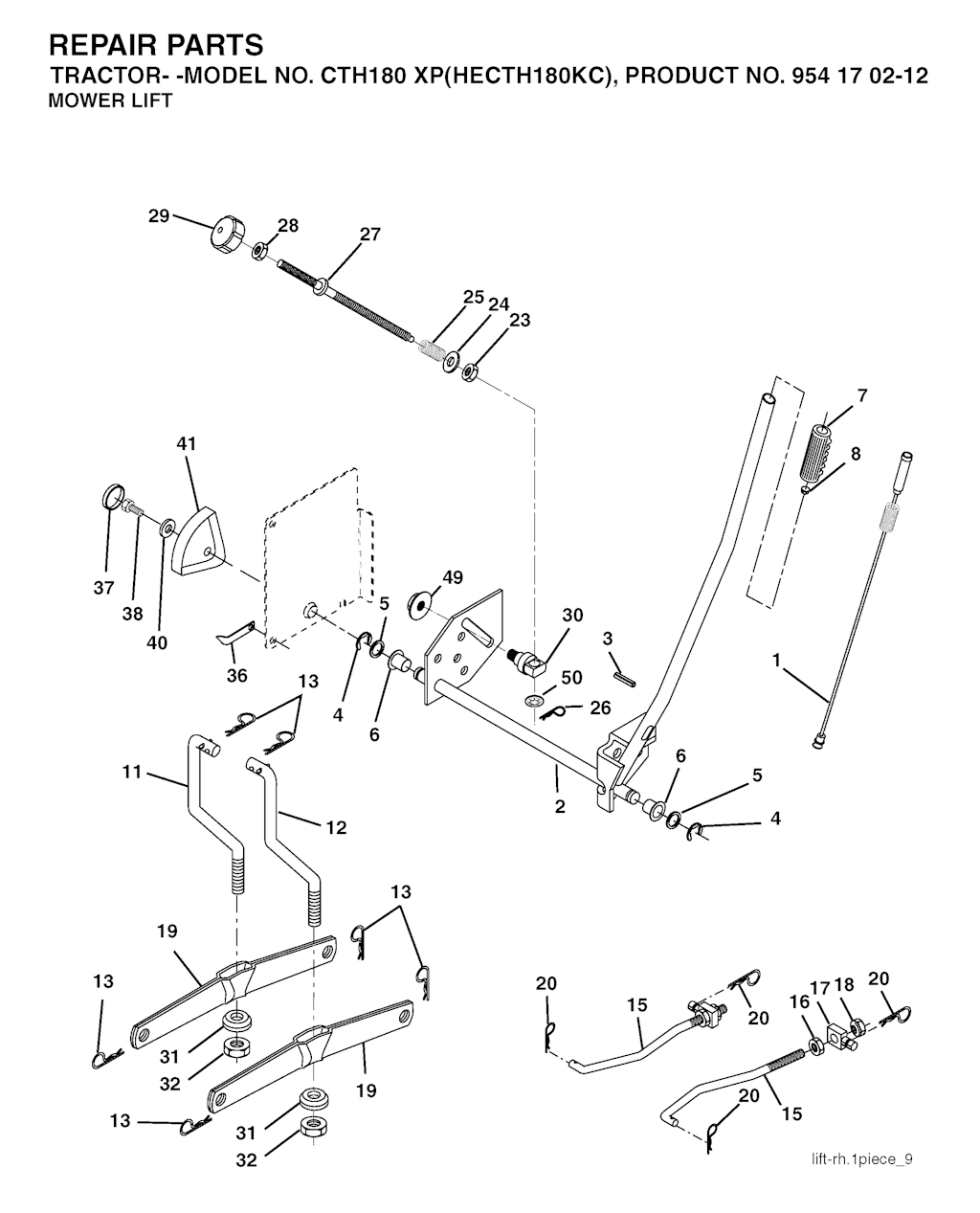 REPAIR PARTS
TRACTOR- -MODEL NO. CTH180 XP(HECTH180KC), PRODUCT NO. 954 17 02-12
MOWER LIFT

29
28
27
25
24
23
7
8
41
37
38
40
49
5
30
3
1
36
4
6
50
26
13
11
12
2
6
5
4
13
19
13
31
32
19
13
31
32
20
15
20
16
17
18
20
20
15

lift-rh.1piece_9