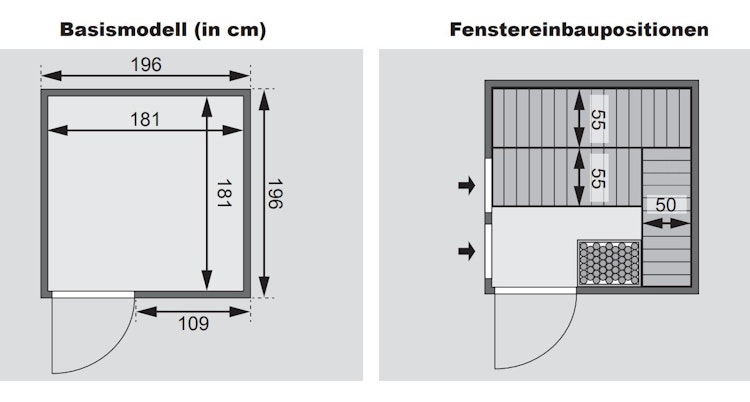 Basismodell (in cm)

196

181

181

196

109

Fenstereinbaupositionen

55

55

50