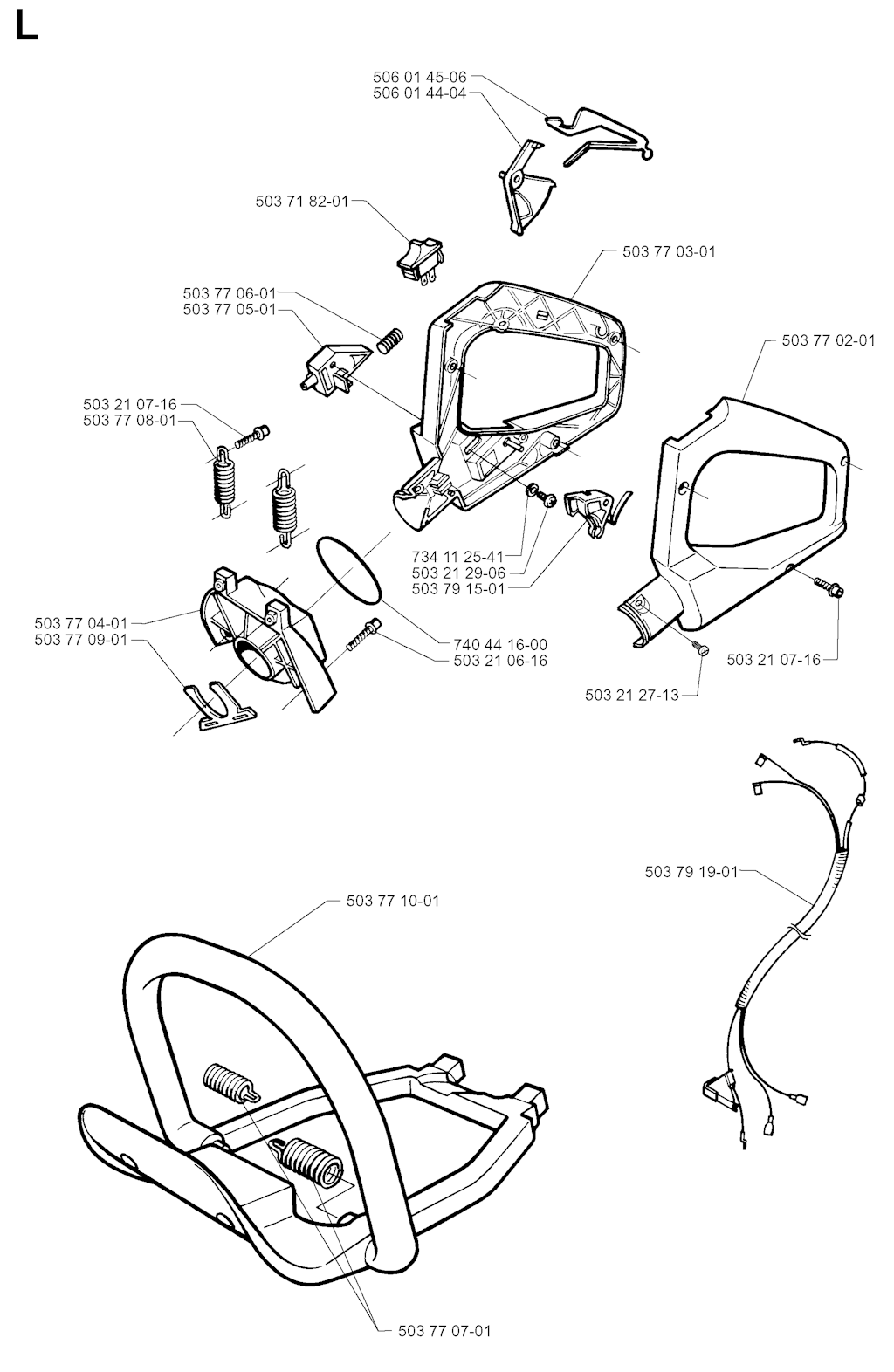 L

506 01 45-06
506 01 44-04

503 71 82-01

503 77 03-01

503 77 06-01
503 77 05-01

503 77 02-01

503 21 07-16
503 77 08-01

734 11 25-41
503 21 29-06
503 79 15-01

503 77 04-01
503 77 09-01

740 44 16-00
503 21 06-16

503 21 07-16

503 21 27-13

503 79 19-01

503 77 10-01

503 77 07-01