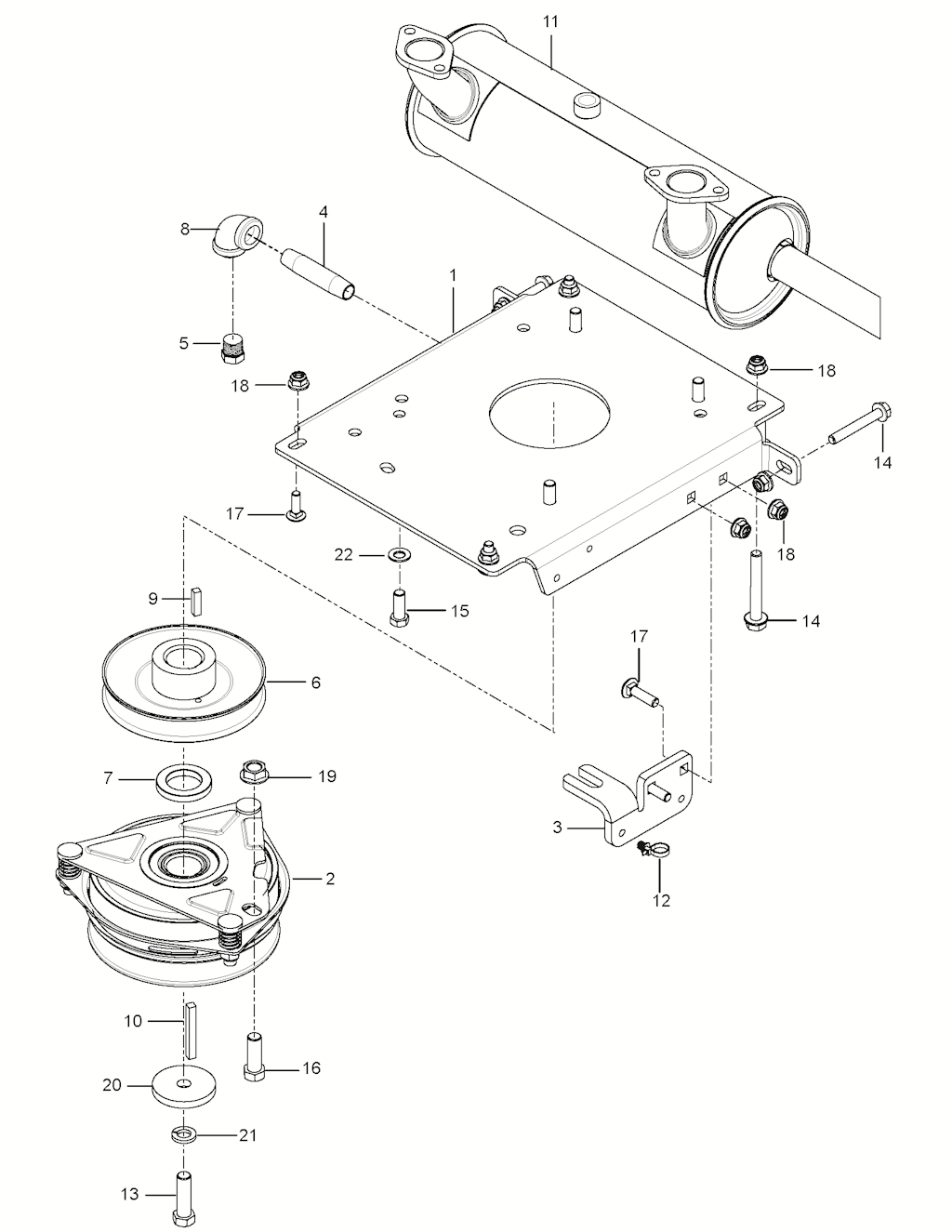 11
8
4
1
5
18
18
14
17
22
18
9
15
14
6
17
7
19
3
2
12
10
16
20
21
13