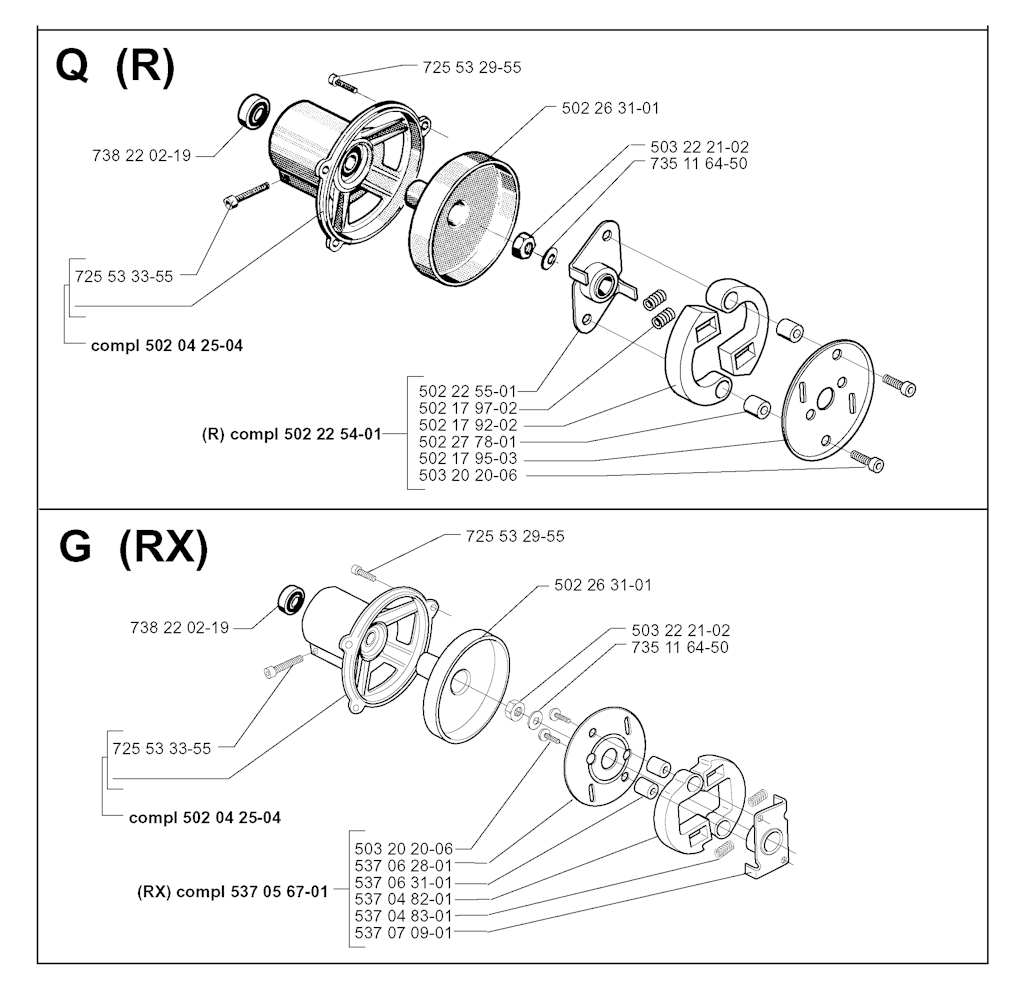 Q (R)

725 53 29-55
502 26 31-01
738 22 02-19
503 22 21-02
735 11 64-50
725 53 33-55
compl 502 04 25-04

(R) compl 502 22 54-01
502 22 55-01
502 17 97-02
502 17 92-02
502 27 78-01
502 17 95-03
503 20 20-06

G (RX)

725 53 29-55
502 26 31-01
738 22 02-19
503 22 21-02
735 11 64-50
725 53 33-55
compl 502 04 25-04

(RX) compl 537 05 67-01
503 20 20-06
537 06 28-01
537 06 31-01
537 04 82-01
537 04 83-01
537 07 09-01