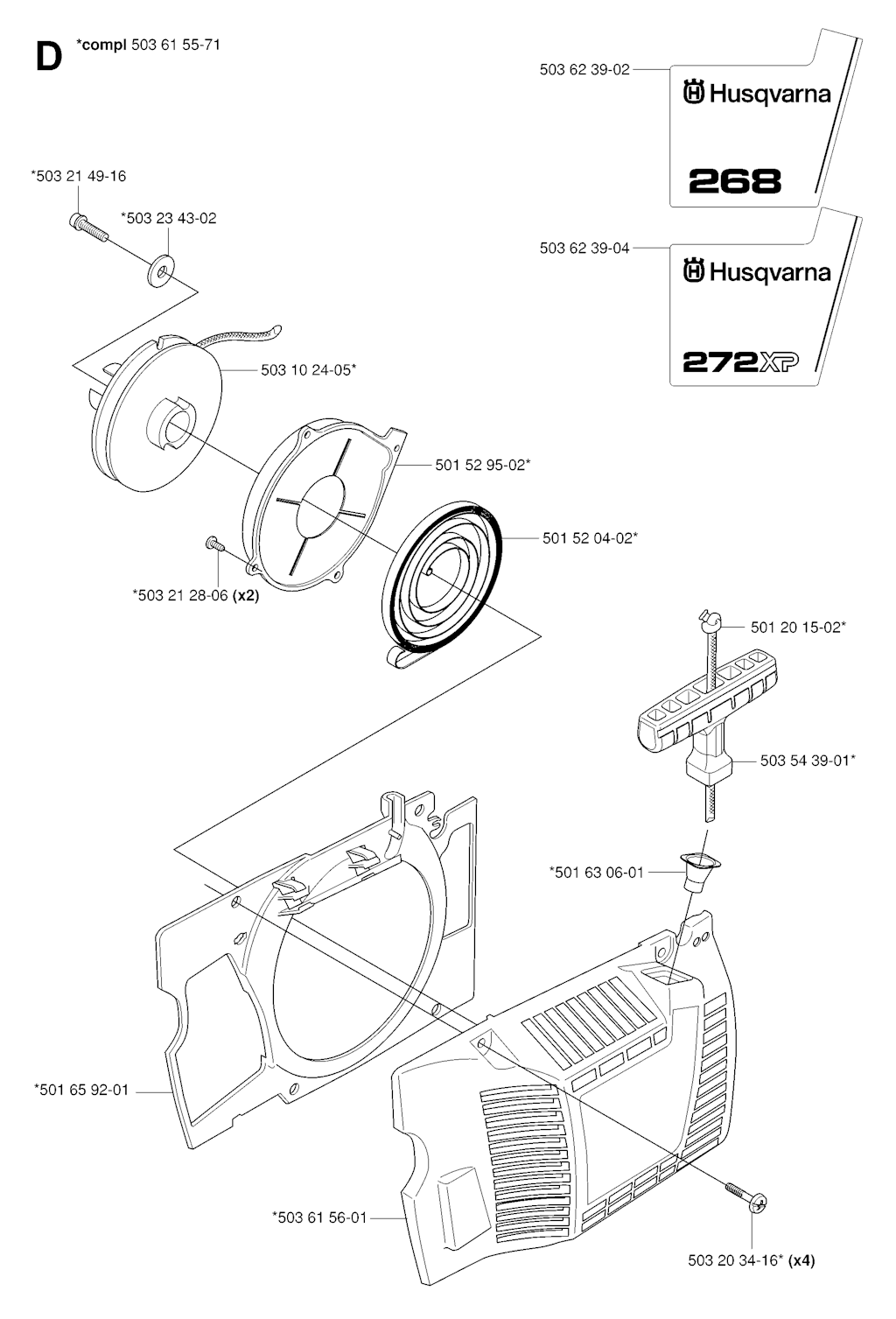 D *compl 503 61 55-71

503 62 39-02

Husqvarna

268

503 62 39-04

Husqvarna

272XP

*503 21 49-16

*503 23 43-02

503 10 24-05*

501 52 95-02*

501 52 04-02*

*503 21 28-06 (x2)

501 20 15-02*

503 54 39-01*

*501 63 06-01

*501 65 92-01

*503 61 56-01

503 20 34-16* (x4)