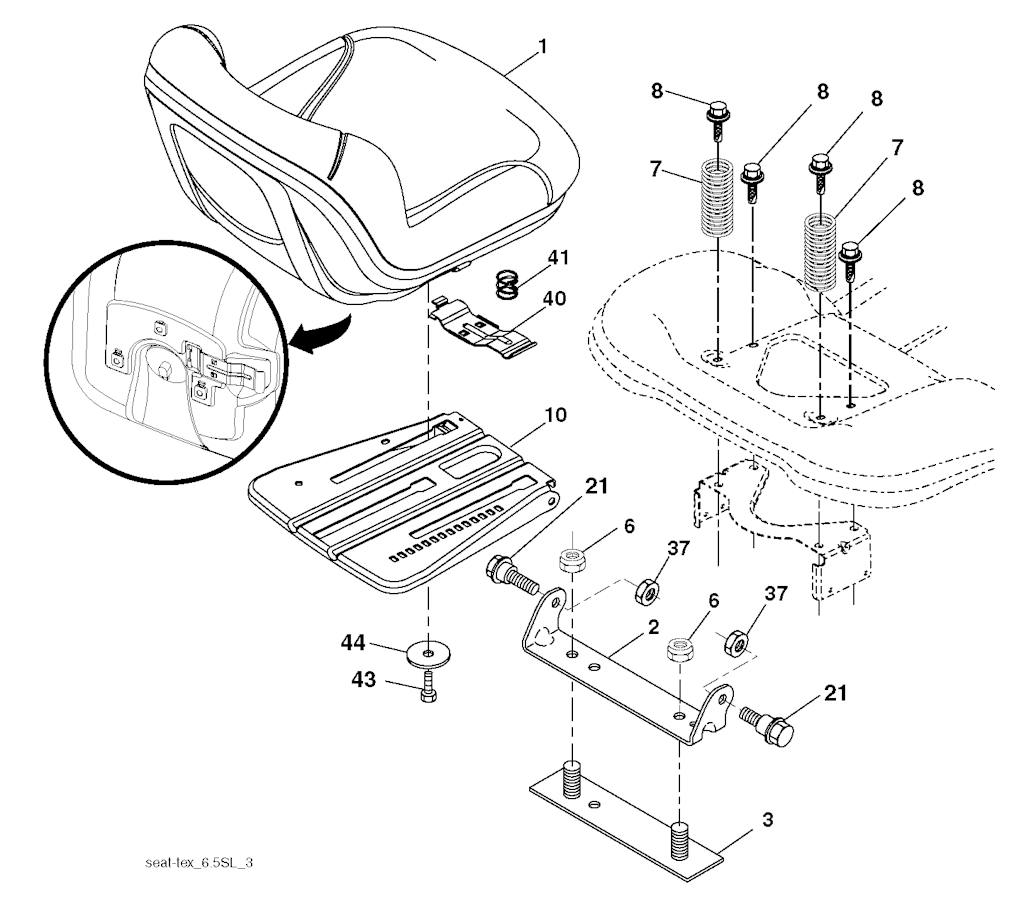 1
8
8
8
7
7
8
41
40
10
21
6
37
6
37
2
21
44
43
3
seat-tex_6.5SL_3