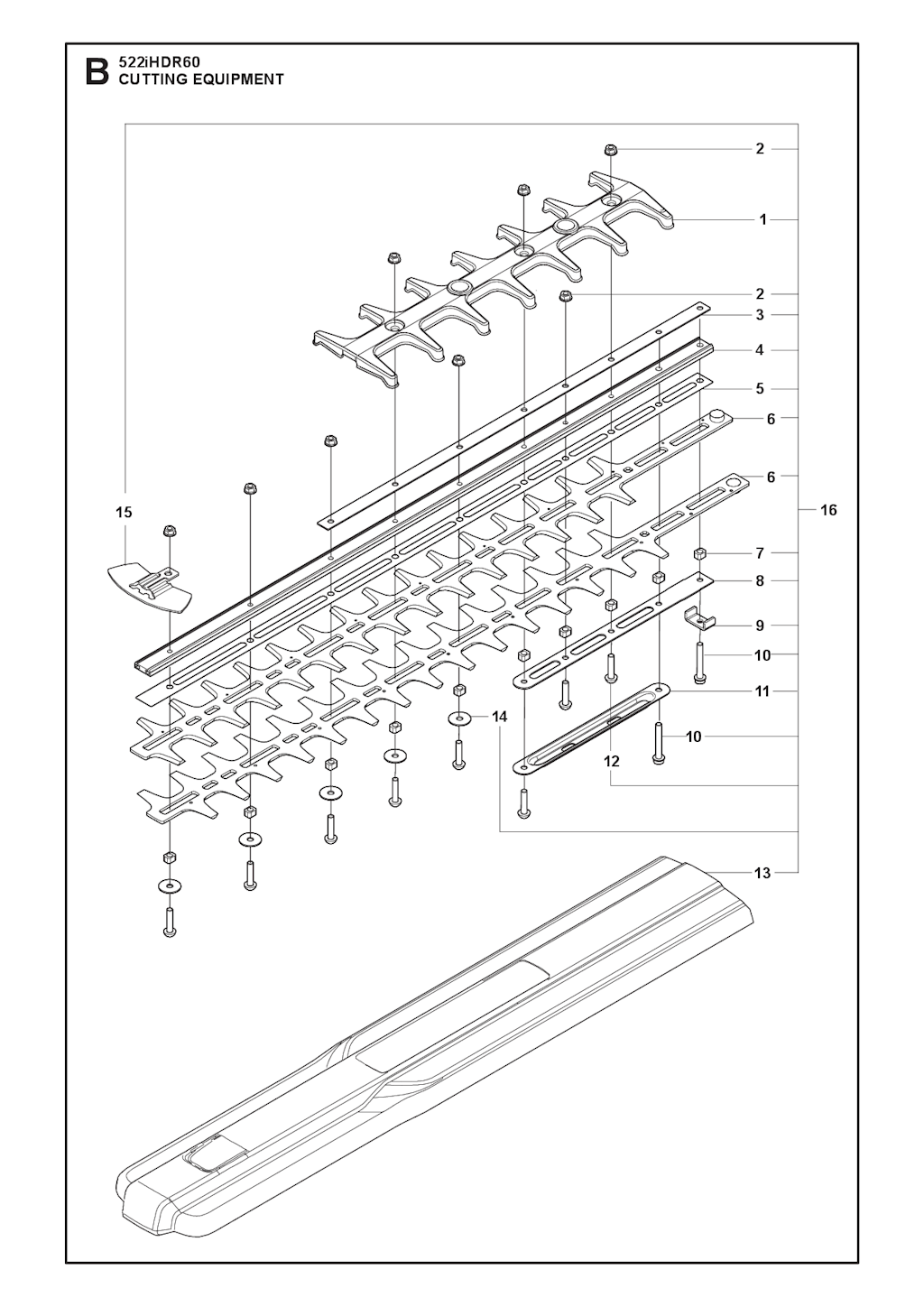 B 522iHDR60
CUTTING EQUIPMENT

2
1
2
3
4
5
6
6
15
16
7
8
9
10
11
14
10
12
13