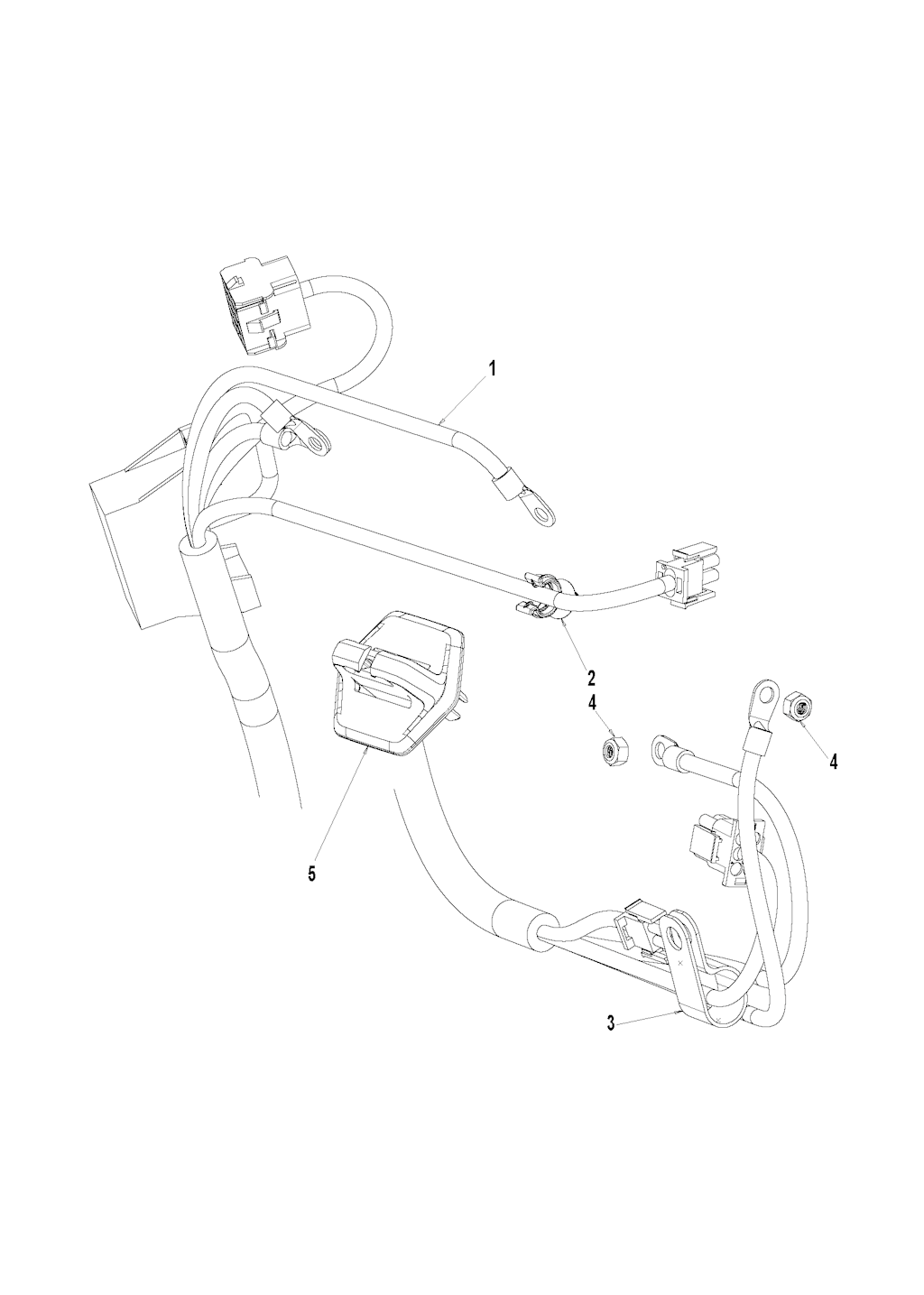 1
2
4
4
5
3