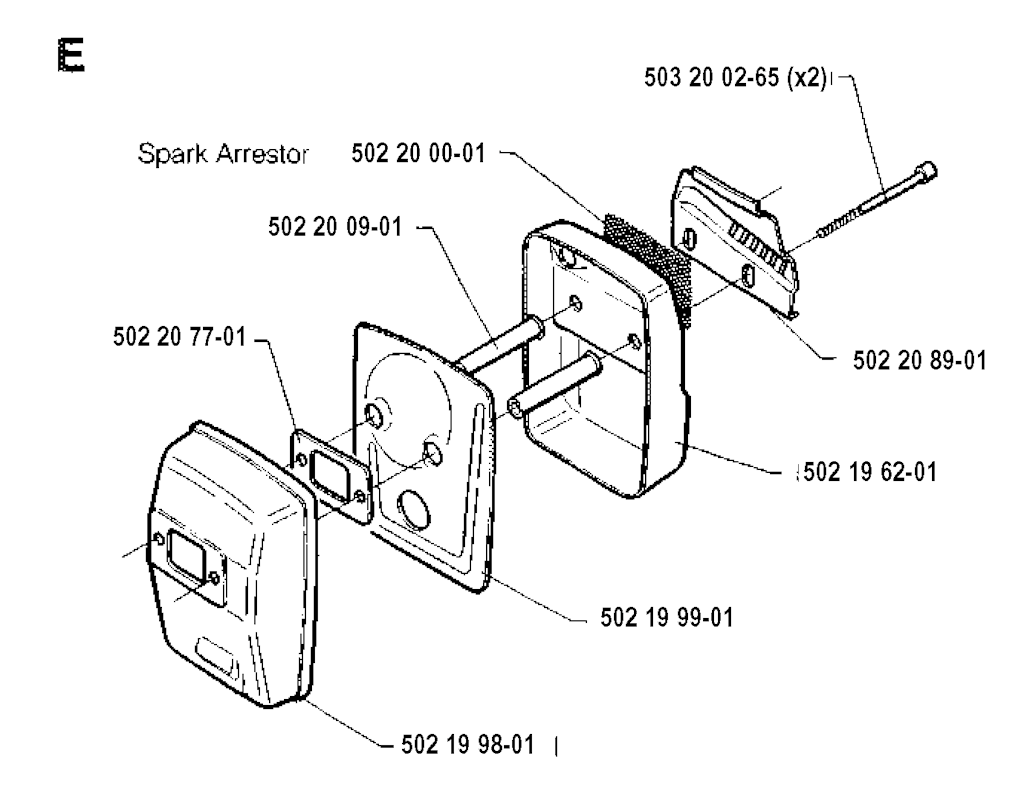 E

503 20 02-65 (x2)

Spark Arrestor 502 20 00-01

502 20 09-01

502 20 77-01

502 20 89-01

502 19 62-01

502 19 99-01

502 19 98-01