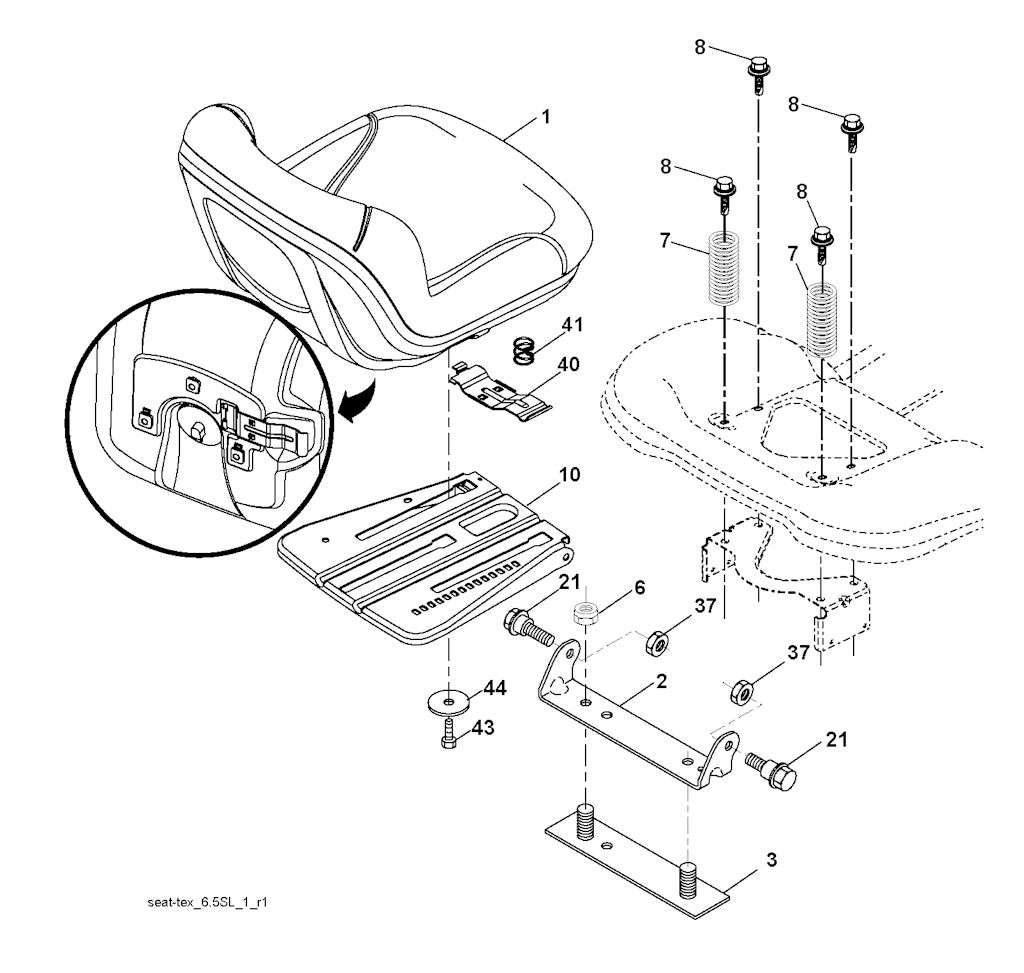 8
8
1
8
8
7
7
41
40
10
21
6
37
37
2
44
43
21
3
seat-tex_6.5SL_1_r1