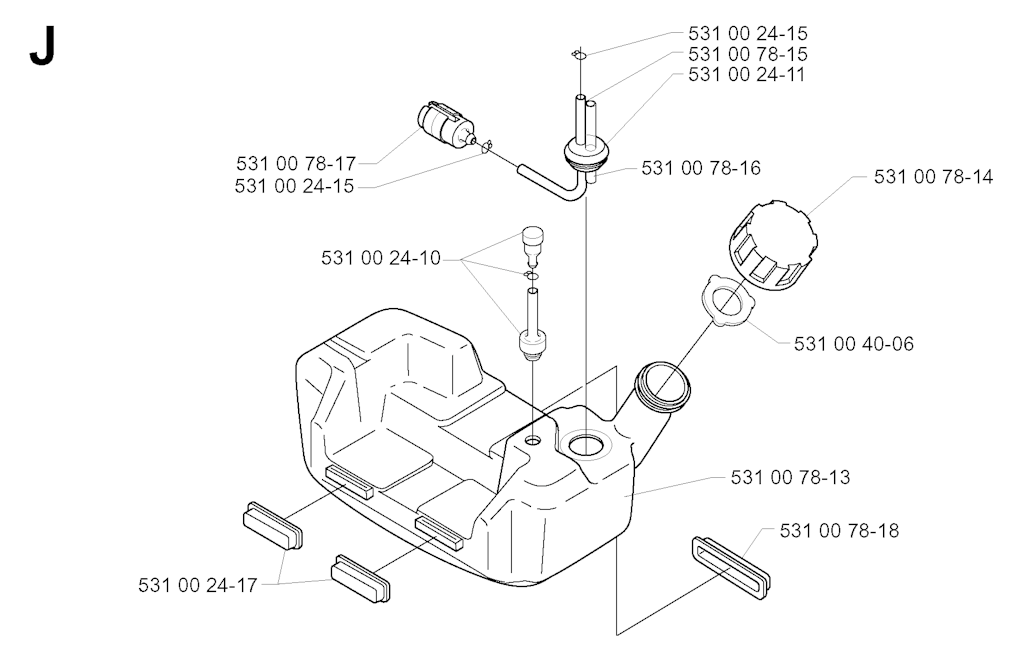 J

531 00 24-15
531 00 78-15
531 00 24-11
531 00 78-17
531 00 24-15
531 00 78-16
531 00 78-14
531 00 24-10
531 00 40-06
531 00 78-13
531 00 78-18
531 00 24-17