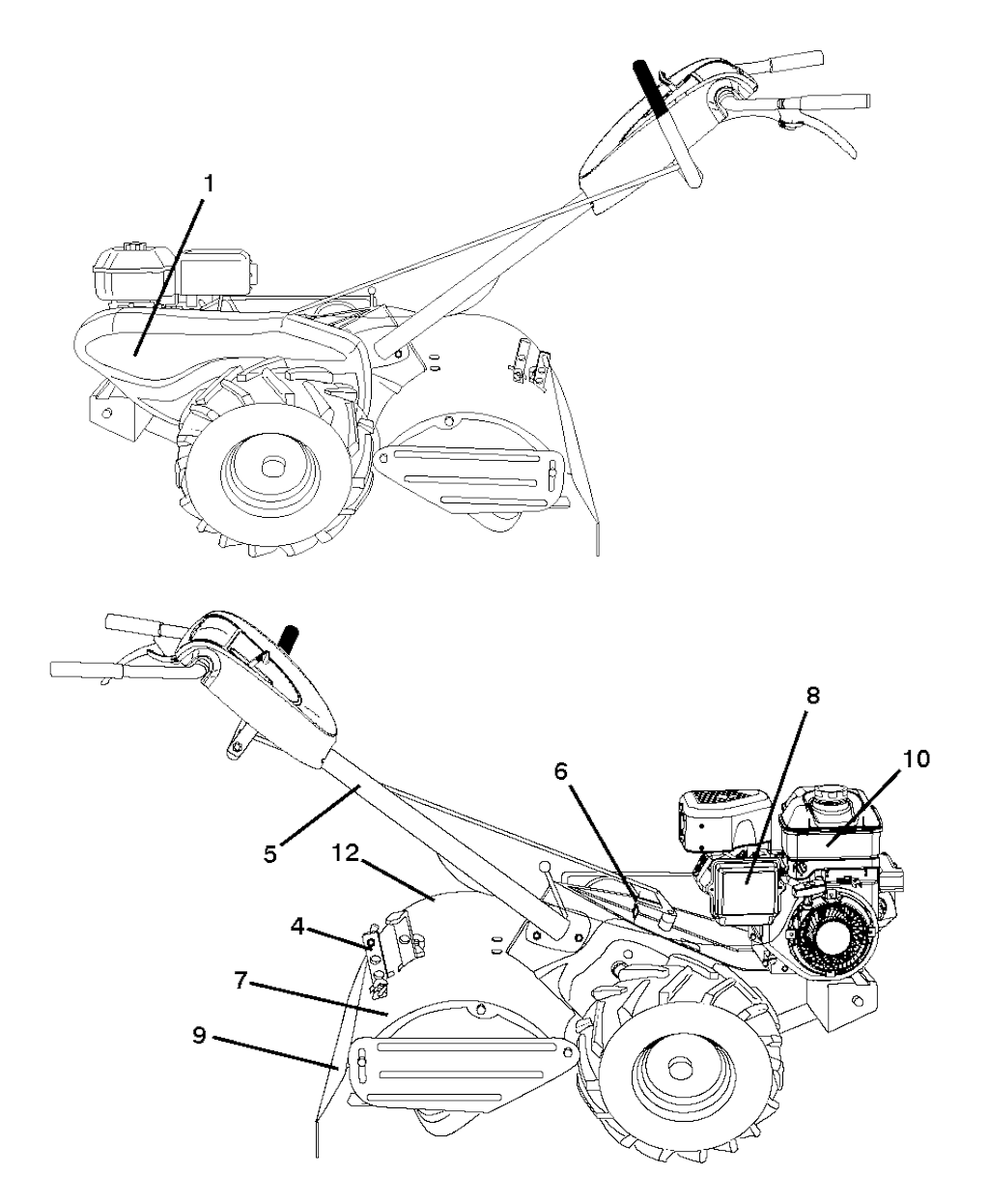 1

8
10
6
5
12
4
7
9