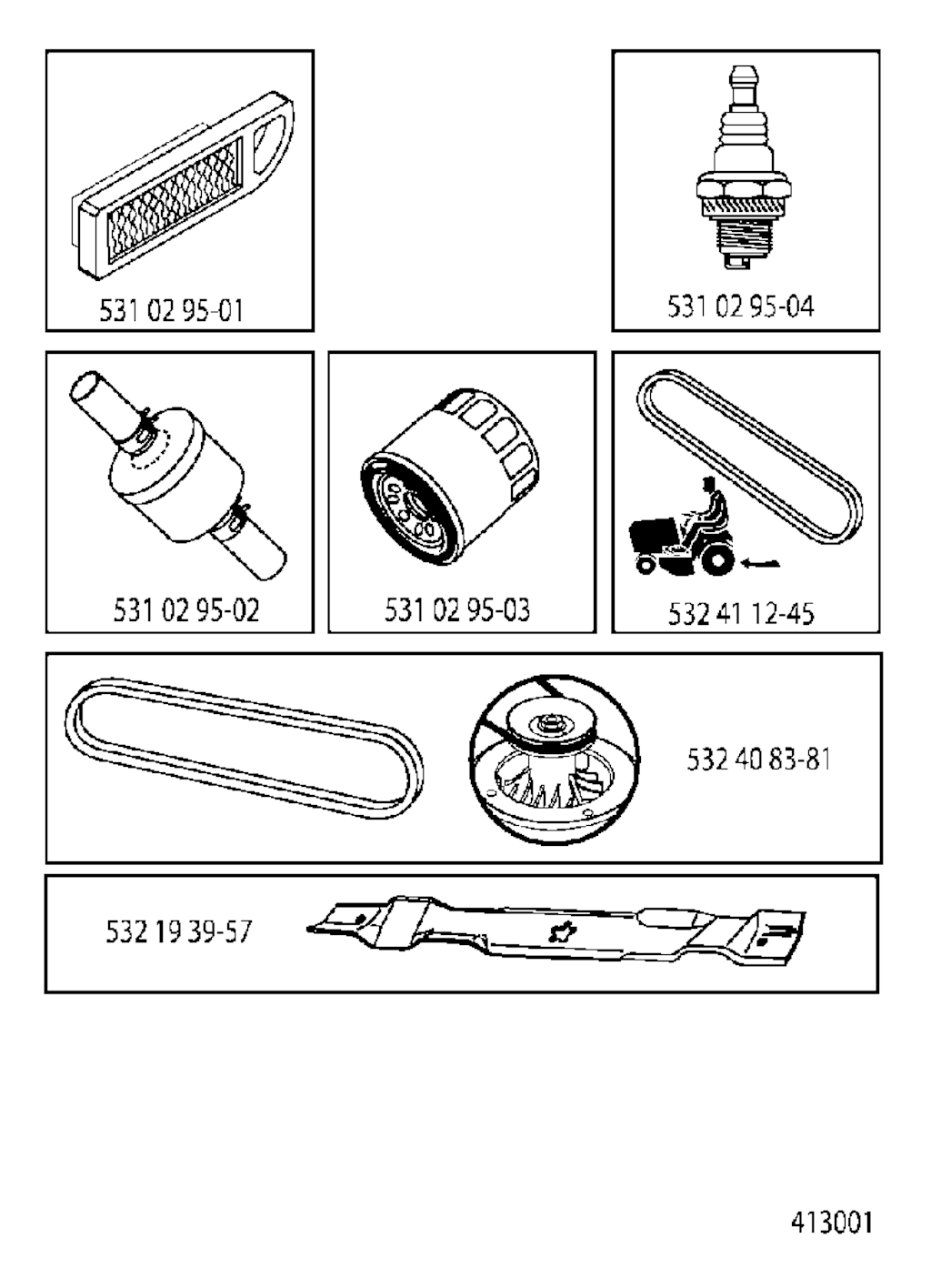 531 02 95-01

531 02 95-04

531 02 95-02

531 02 95-03

532 41 12-45

532 40 83-81

532 19 39-57

413001