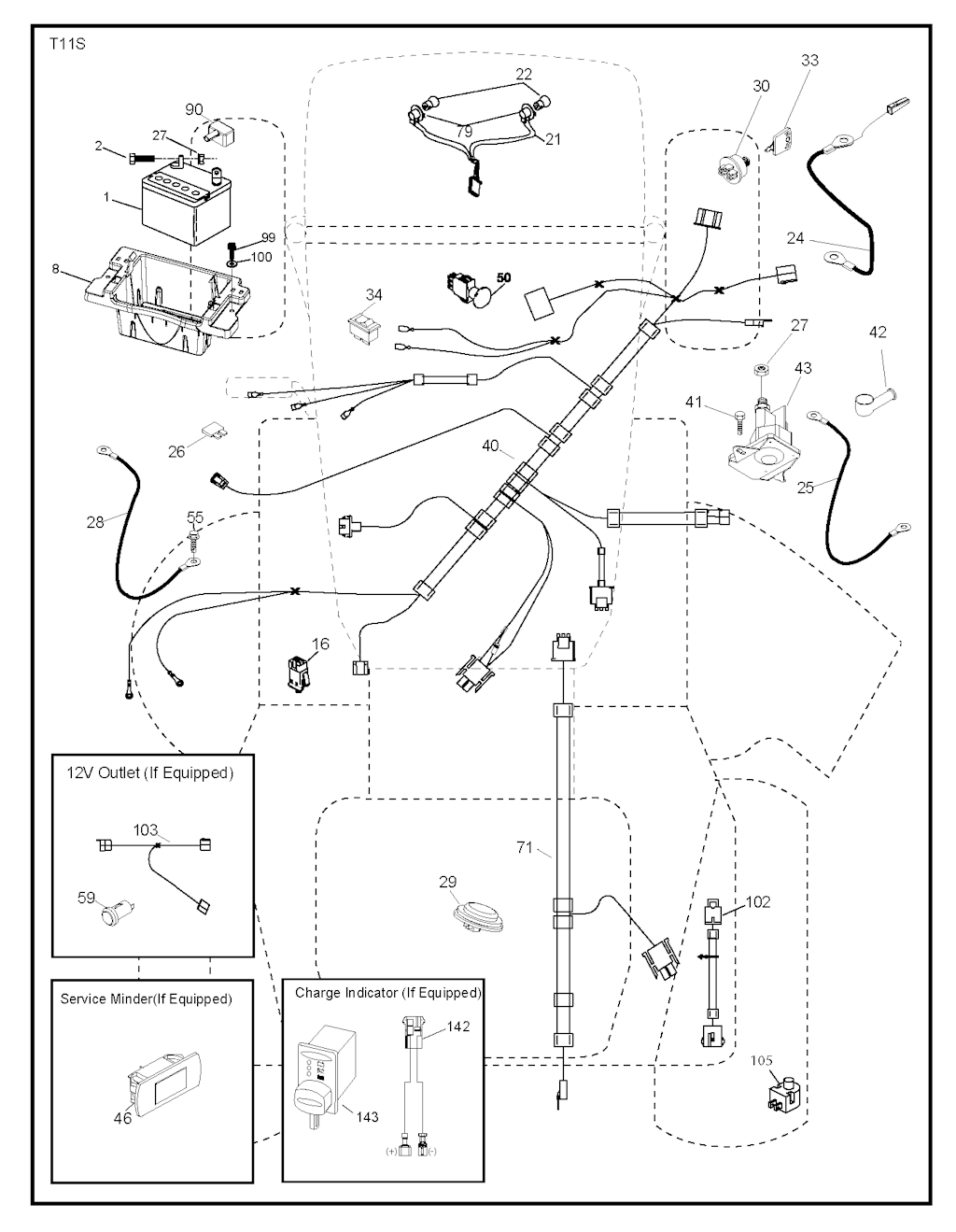 T11S

90
27
2
1
99
100
8
22
79
21
30
33
24
50
34
27
42
43
41
25
26
40
28
55
16
12V Outlet (If Equipped)
103
59
71
29
102
Service Minder(If Equipped)
46
Charge Indicator (If Equipped)
142
143
(+)
(-)
105