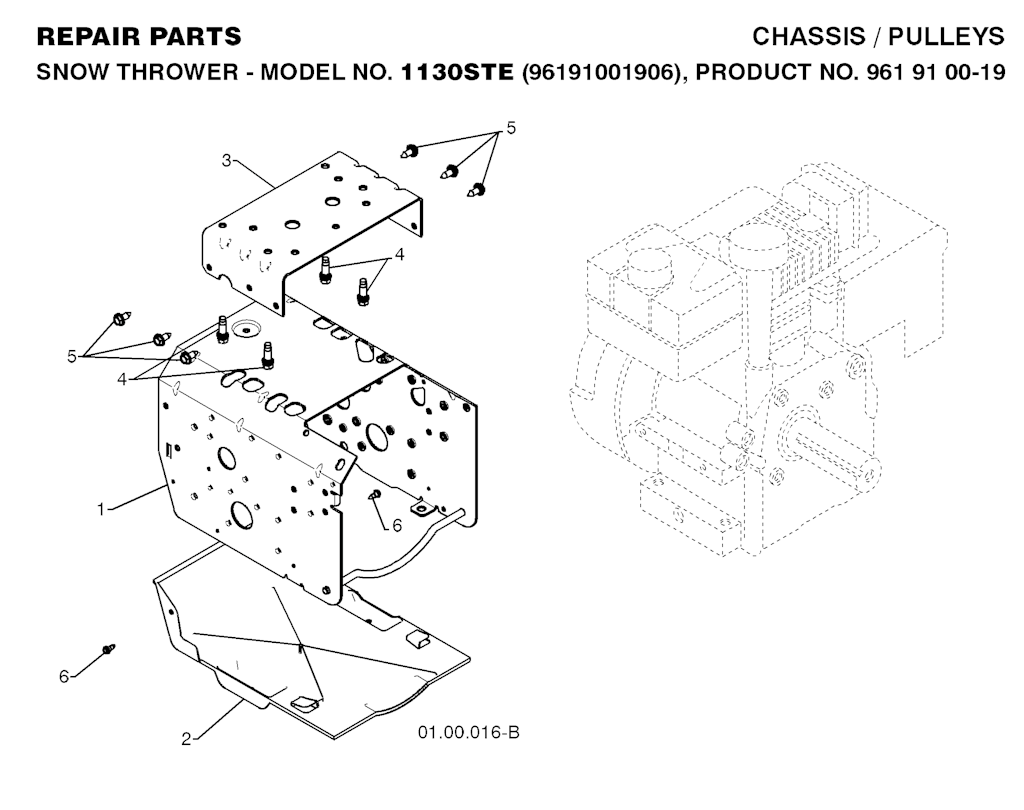 REPAIR PARTS

CHASSIS / PULLEYS

SNOW THROWER - MODEL NO. 1130STE (96191001906), PRODUCT NO. 961 91 00-19

5
3
4
5
4
1
6
6
2

01.00.016-B