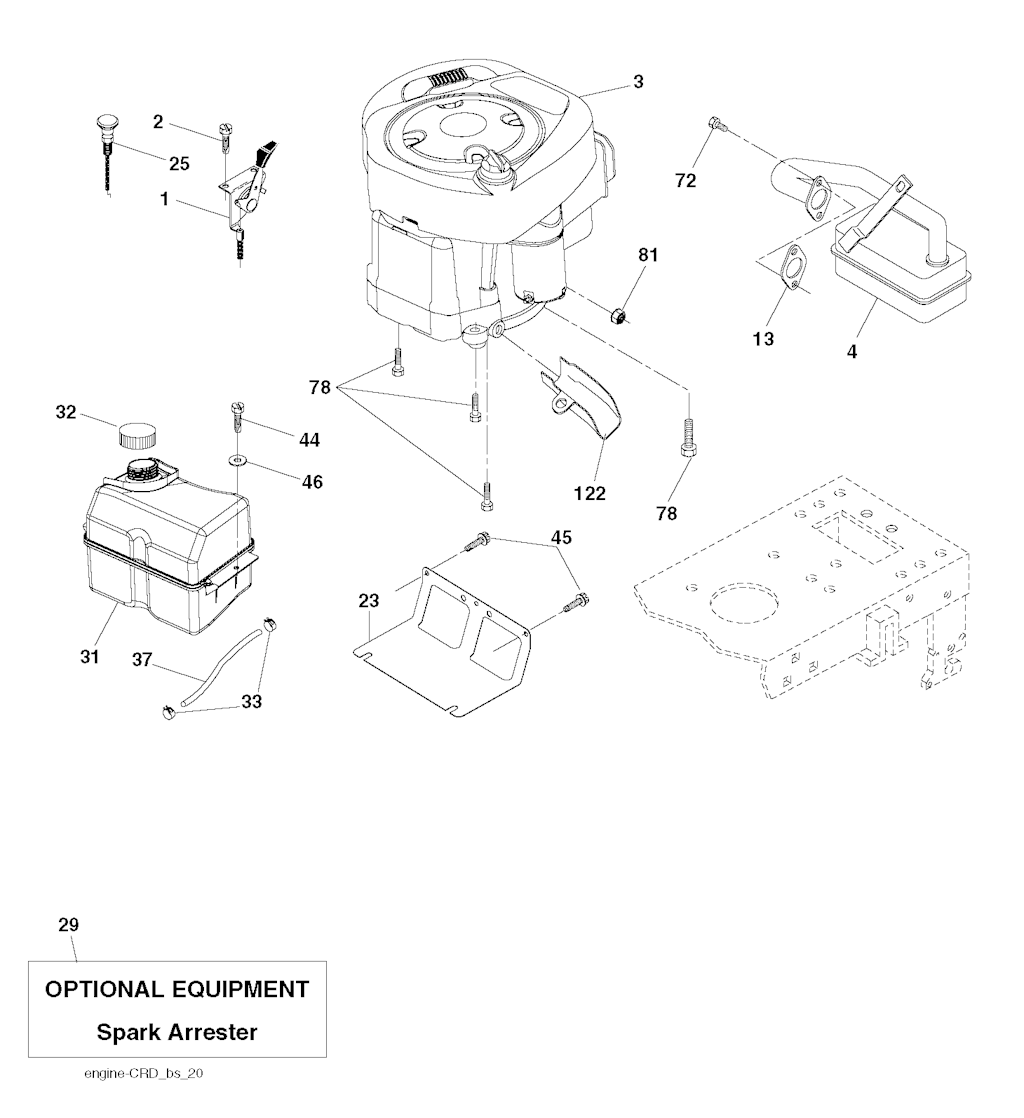 3

2

25

1

72

81

13

4

78

32

44

46

122

78

45

23

31

37

33

29

OPTIONAL EQUIPMENT

Spark Arrester

engine-CRD_bs_20