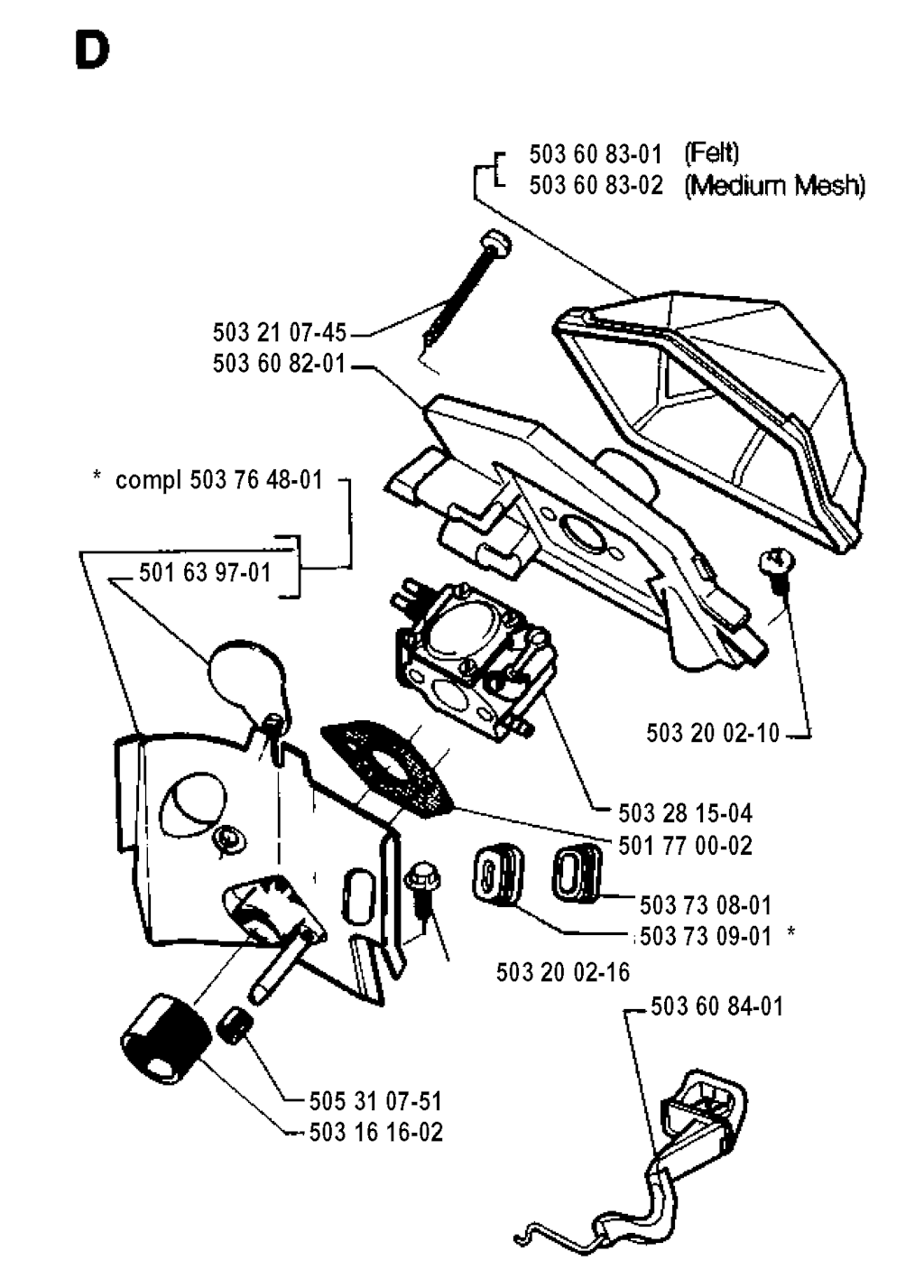 D

503 60 83-01 (Felt)
503 60 83-02 (Medium Mesh)

503 21 07-45
503 60 82-01

* compl 503 76 48-01

501 63 97-01

503 20 02-10

503 28 15-04
501 77 00-02

503 73 08-01
503 73 09-01 *

503 20 02-16

503 60 84-01

505 31 07-51
503 16 16-02