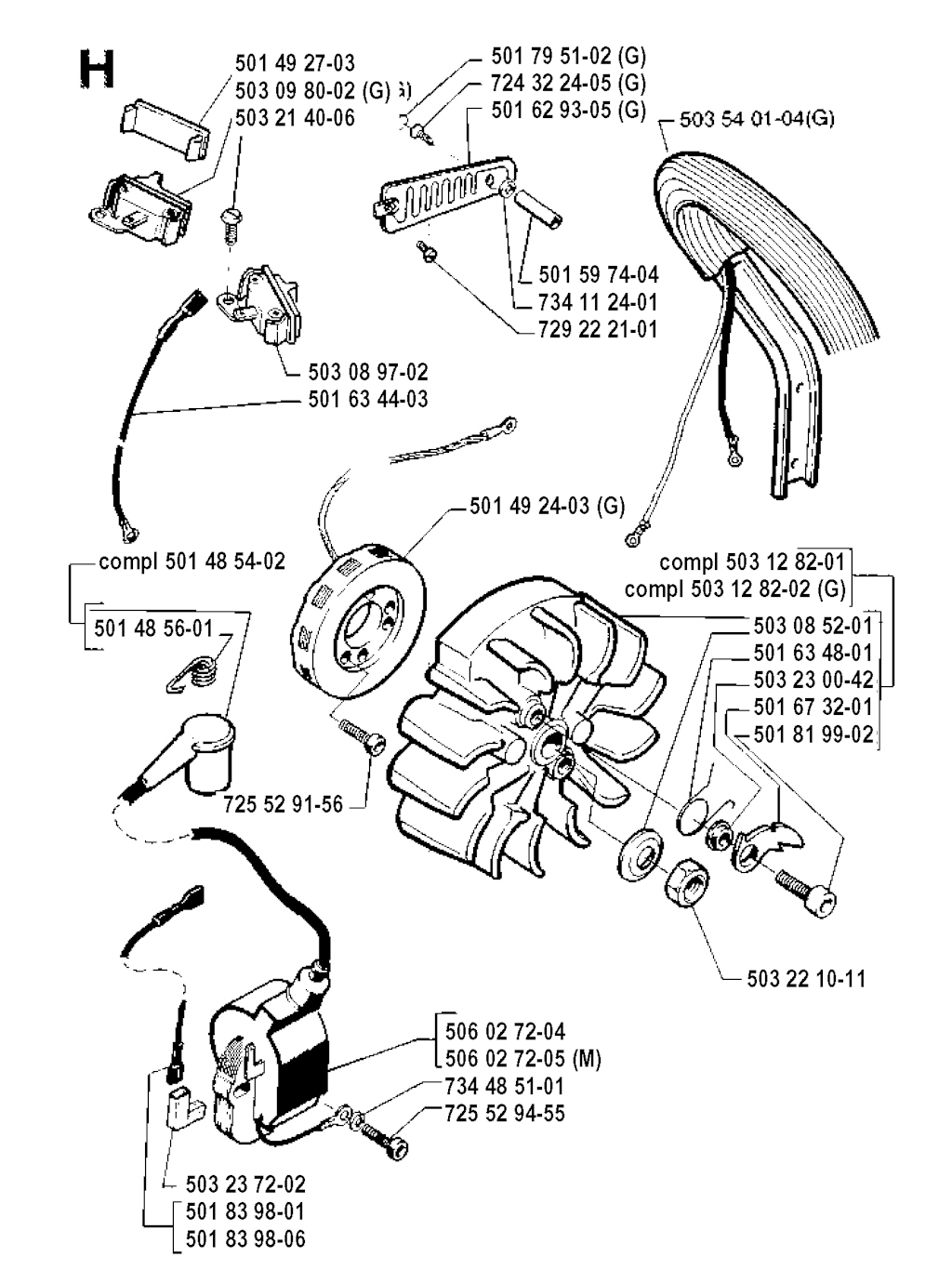 H

501 49 27-03
503 09 80-02 (G)
503 21 40-06

501 79 51-02 (G)
724 32 24-05 (G)
501 62 93-05 (G)

503 54 01-04(G)

501 59 74-04
734 11 24-01
729 22 21-01

503 08 97-02
501 63 44-03

501 49 24-03 (G)

compl 501 48 54-02
501 48 56-01

compl 503 12 82-01
compl 503 12 82-02 (G)
503 08 52-01
501 63 48-01
503 23 00-42
501 67 32-01
501 81 99-02

725 52 91-56

503 22 10-11

506 02 72-04
506 02 72-05 (M)
734 48 51-01
725 52 94-55

503 23 72-02
501 83 98-01
501 83 98-06