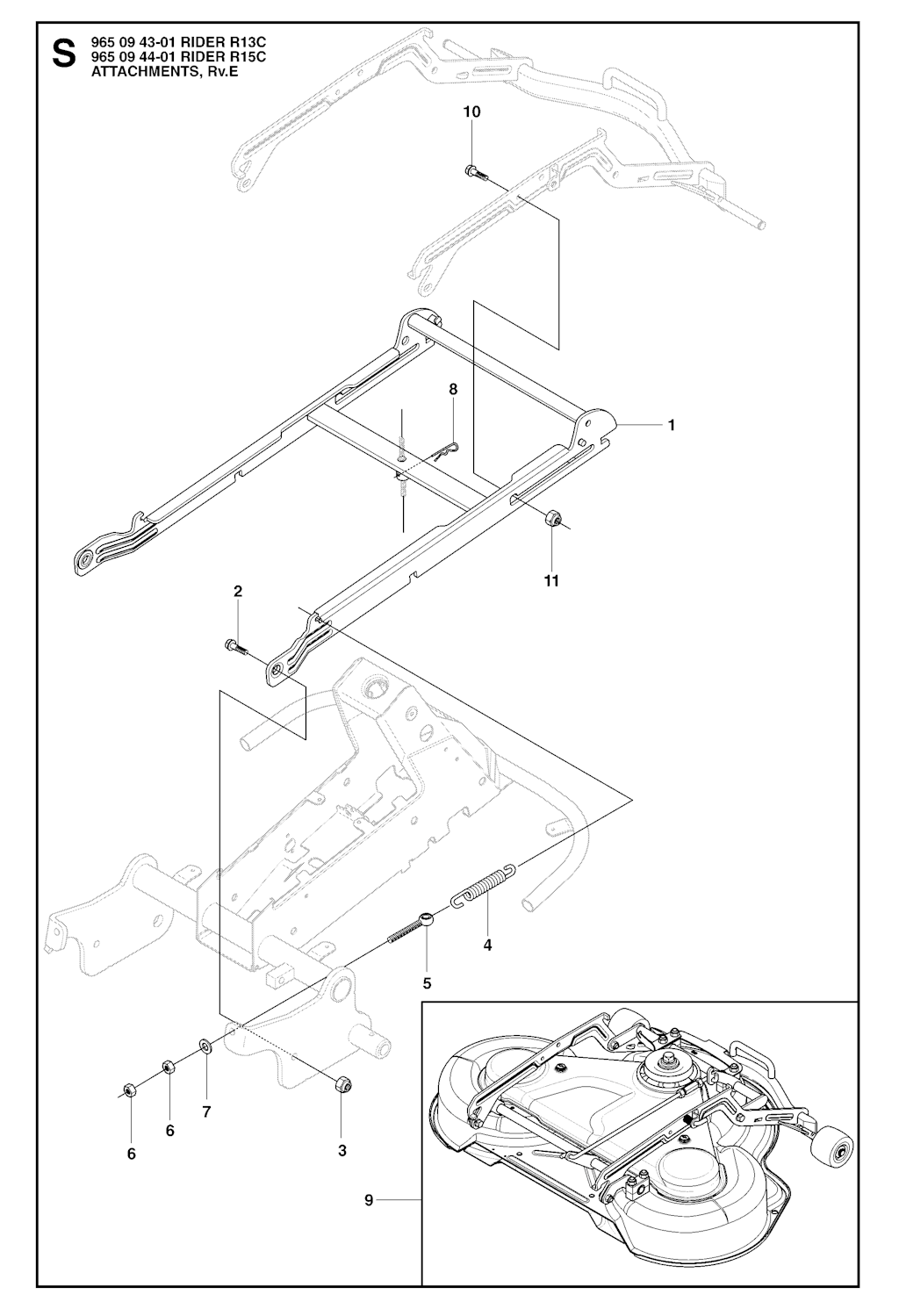 S 965 09 43-01 RIDER R13C
965 09 44-01 RIDER R15C
ATTACHMENTS, Rv.E

10
8
1
11
2
4
5
7
6
6
3
9