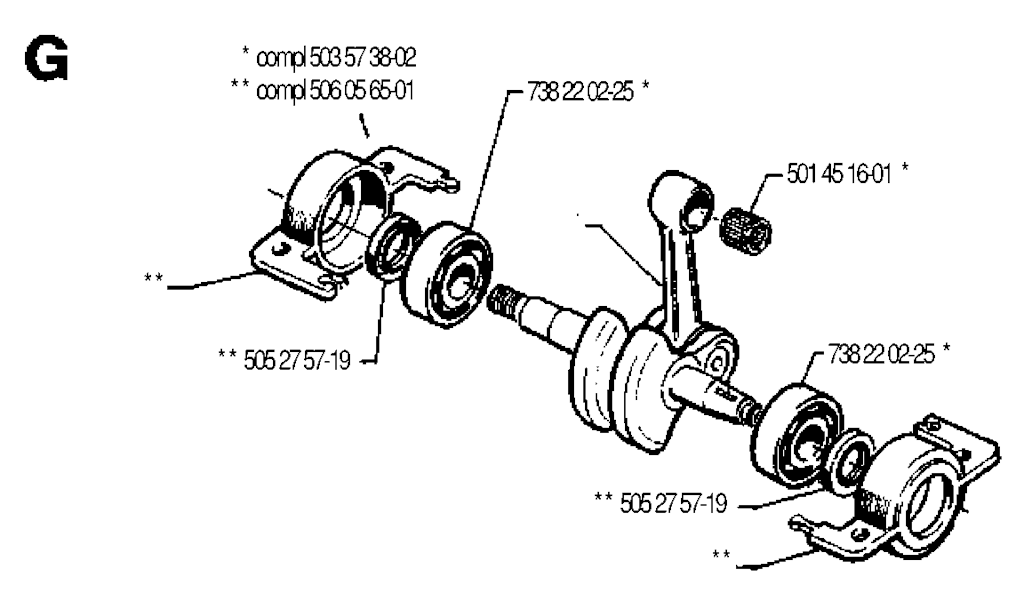 G

* compl 503 57 38-02
** compl 506 05 65-01

738 22 02-25 *

501 45 16-01 *

**

** 505 27 57-19

738 22 02-25 *

** 505 27 57-19

**